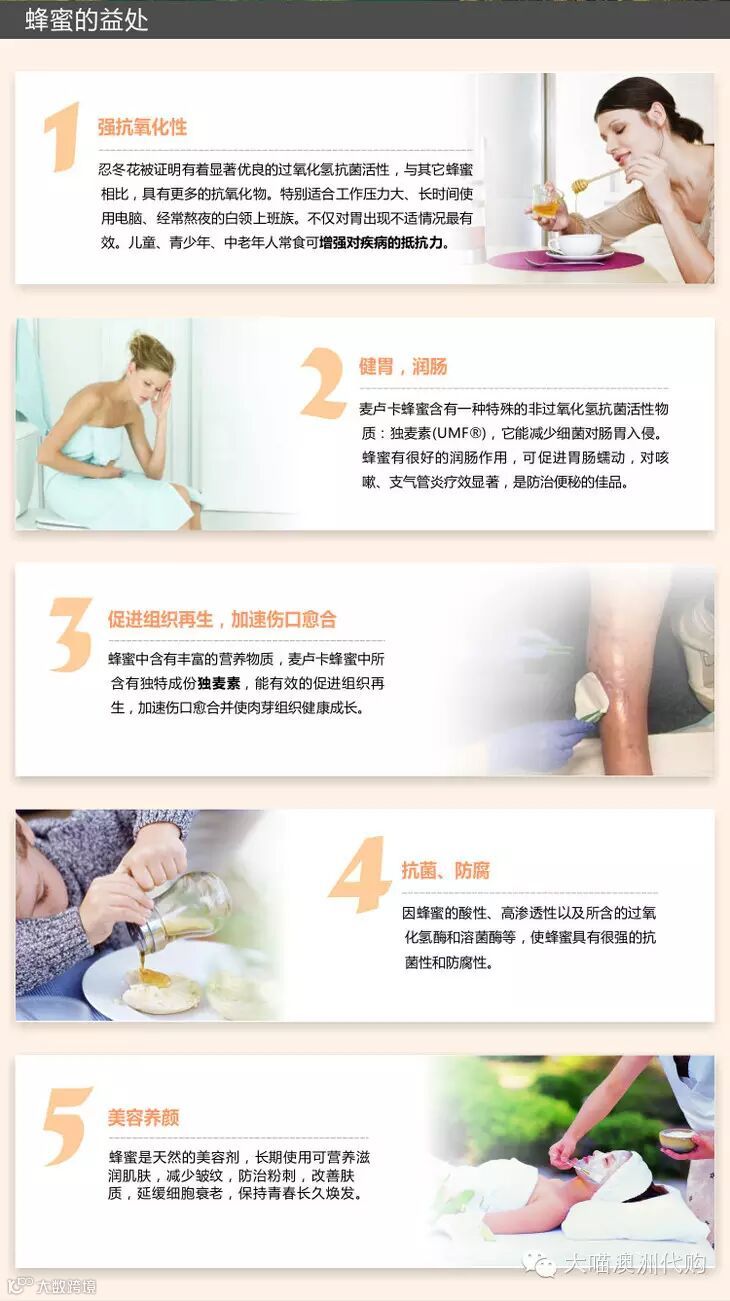 蜂蜜的益处

1
强抗氧化性

忍冬花被证明有着显著优良的过氧化氢抗菌活性，与其它蜂蜜相比，具有更多的抗氧化物。特别适合工作压力大、长时间使用电脑、经常熬夜的白领上班族。不仅对胃出现不适情况最有效。儿童、青少年、中老年人常食可增强对疾病的抵抗力。

2
健胃，润肠

麦卢卡蜂蜜含有一种特殊的非过氧化氢抗菌活性物质：独麦素(UMF®)，它能减少细菌对肠胃入侵。蜂蜜有很好的润肠作用，可促进胃肠蠕动，对咳嗽、支气管炎疗效显著，是防治便秘的佳品。

3
促进组织再生，加速伤口愈合

蜂蜜中含有丰富的营养物质，麦卢卡蜂蜜中所含有独特成份独麦素，能有效的促进组织再生，加速伤口愈合并使肉芽组织健康成长。

4
抗菌、防腐

因蜂蜜的酸性、高渗透性以及所含的过氧化氢酶和溶菌酶等，使蜂蜜具有很强的抗菌性和防腐性。

5
美容养颜

蜂蜜是天然的美容剂，长期使用可营养滋润肌肤，减少皱纹，防治粉刺，改善肤质，延缓细胞衰老，保持青春长久焕发。

大喵澳洲代购

大数跨境