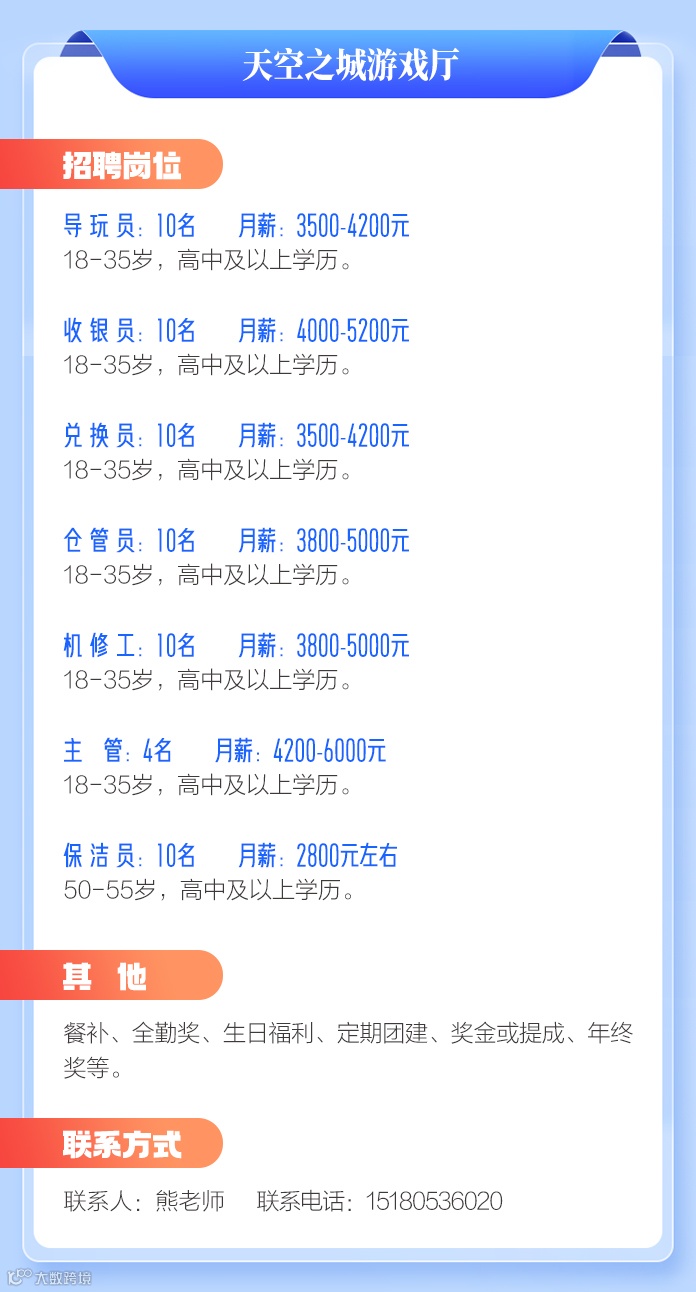 天空之城游戏厅

招聘岗位

导玩员:10名 月薪:3500-4200元
18-35岁,高中及以上学历。

收银员:10名 月薪:4000-5200元
18-35岁,高中及以上学历。

兑换员:10名 月薪:3500-4200元
18-35岁,高中及以上学历。

仓管员:10名 月薪:3800-5000元
18-35岁,高中及以上学历。

机修工:10名 月薪:3800-5000元
18-35岁,高中及以上学历。

主 管:4名 月薪:4200-6000元
18-35岁,高中及以上学历。

保洁员:10名 月薪:2800元左右
50-55岁,高中及以上学历。

其 他

餐补、全勤奖、生日福利、定期团建、奖金或提成、年终奖等。

联系方式

联系人:熊老师 联系电话:15180536020

大数跨境