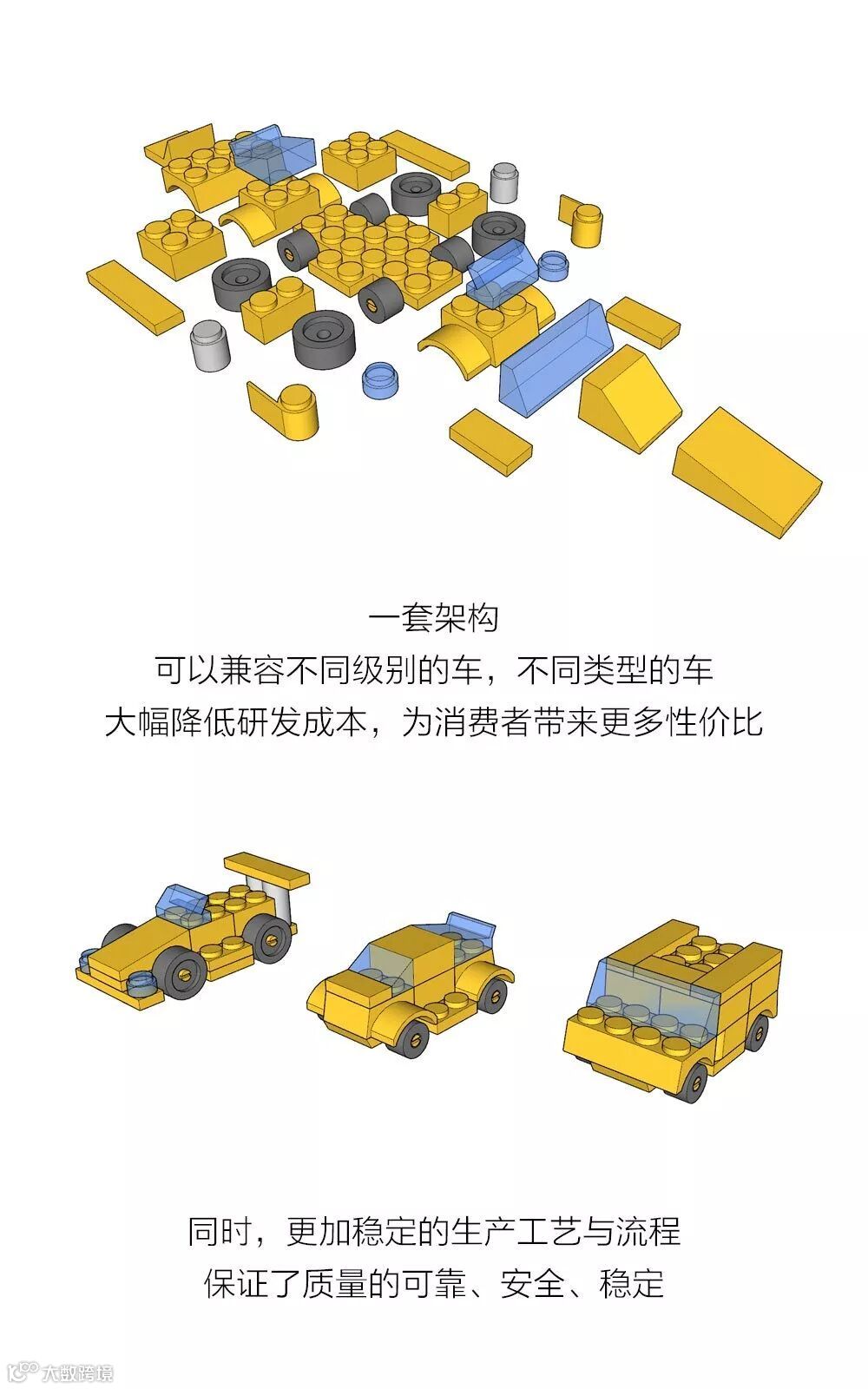 一套架构
可以兼容不同级别的车，不同类型的车
大幅降低研发成本，为消费者带来更多性价比

同时，更加稳定的生产工艺与流程
保证了质量的可靠、安全、稳定

大数跨境