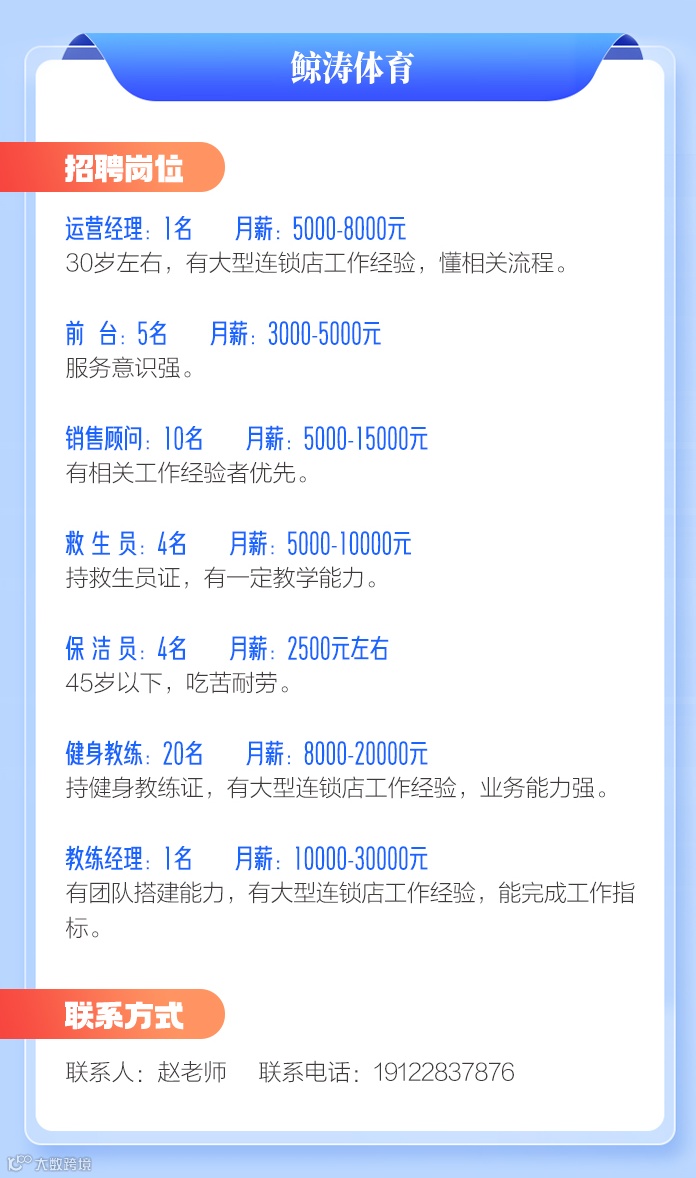 鲸涛体育

招聘岗位

运营经理：1名 月薪：5000-8000元
30岁左右，有大型连锁店工作经验，懂相关流程。

前 台：5名 月薪：3000-5000元
服务意识强。

销售顾问：10名 月薪：5000-15000元
有相关工作经验者优先。

救 生 员：4名 月薪：5000-10000元
持救生员证，有一定教学能力。

保 洁 员：4名 月薪：2500元左右
45岁以下，吃苦耐劳。

健身教练：20名 月薪：8000-20000元
持健身教练证，有大型连锁店工作经验，业务能力强。

教练经理：1名 月薪：10000-30000元
有团队搭建能力，有大型连锁店工作经验，能完成工作指标。

联系方式

联系人：赵老师 联系电话：19122837876

大数跨境