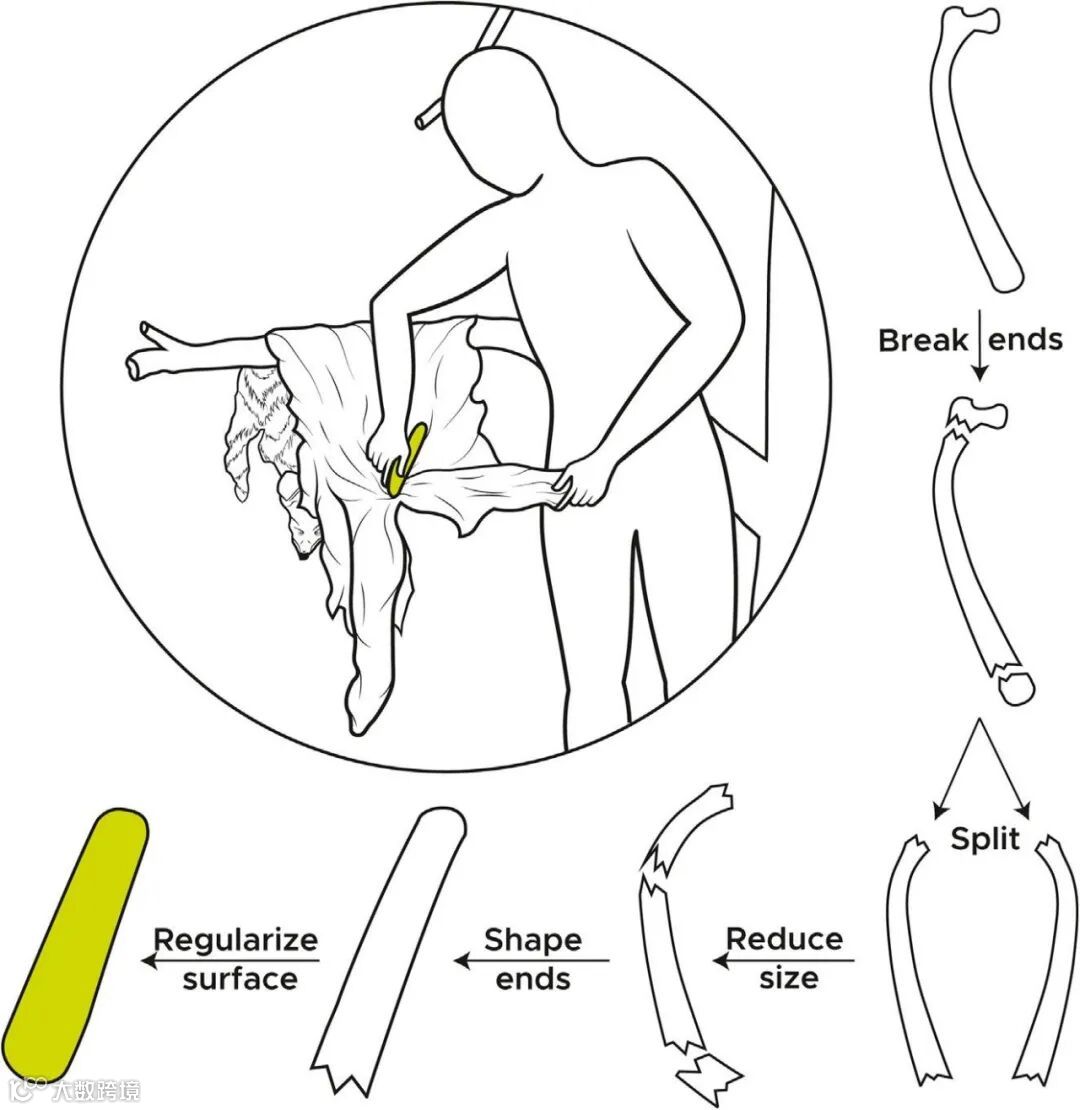 Break ends

Split

Reduce size

Shape ends

Regularize surface

大数跨境