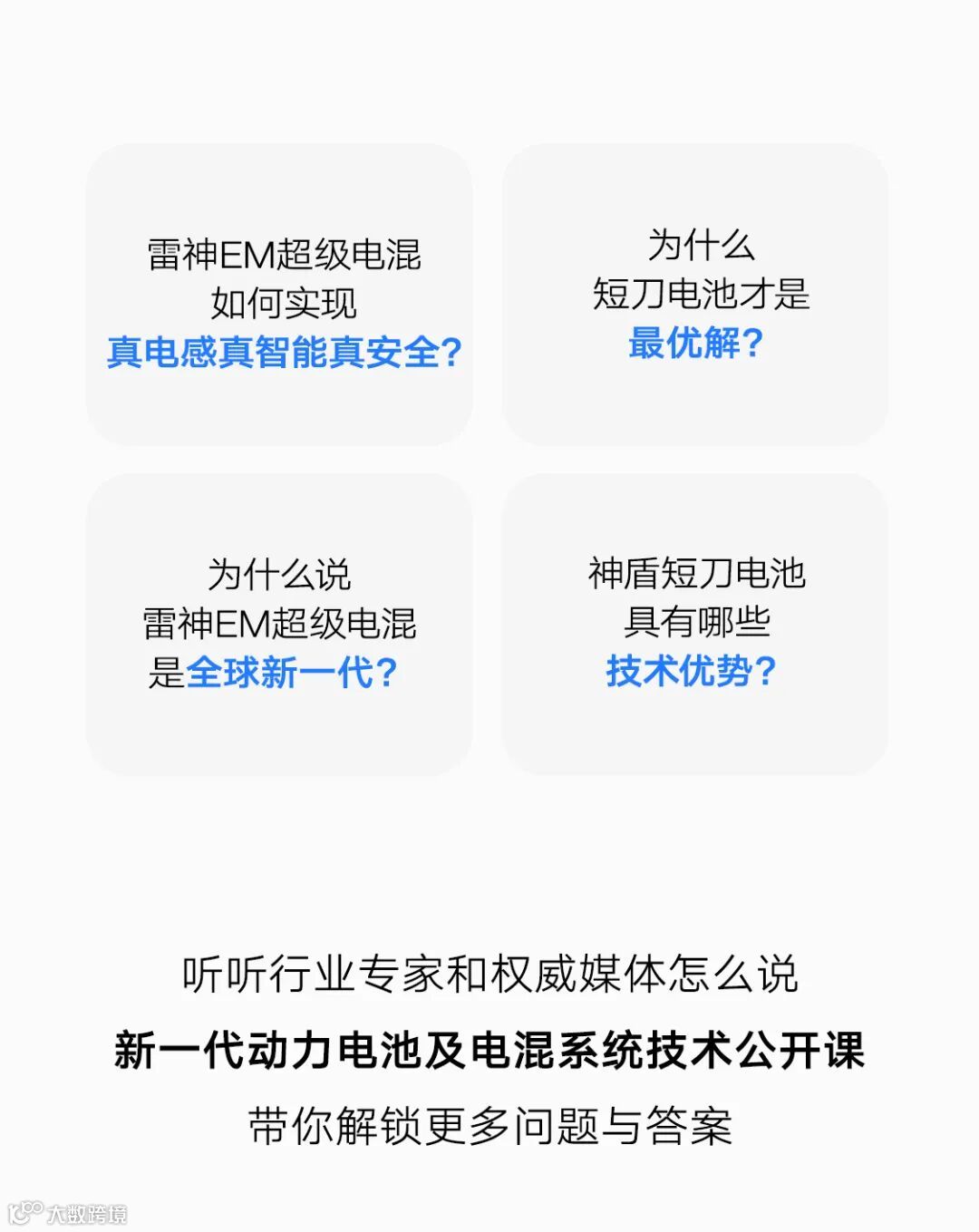 雷神EM超级电混
如何实现
真电感真智能真安全?

为什么
短刀电池才是
最优解?

为什么说
雷神EM超级电混
是全球新一代?

神盾短刀电池
具有哪些
技术优势?

听听行业专家和权威媒体怎么说

新一代动力电池及电混系统技术公开课

带你解锁更多问题与答案

大数跨境