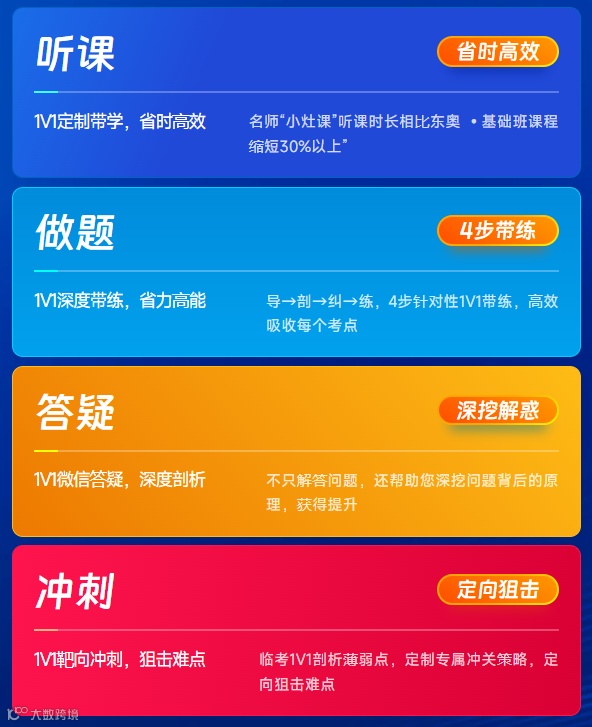 听课

省时高效

1V1定制带学，省时高效

名师“小灶课”听课时长相比东奥 •基础班课程缩短30%以上”

做题

4步带练

1V1深度带练，省力高能

导→剖→纠→练，4步针对性1V1带练，高效吸收每个考点

答疑

深挖解惑

1V1微信答疑，深度剖析

不只解答问题，还帮助您深挖问题背后的原理，获得提升

冲刺

定向狙击

1V1靶向冲刺，狙击难点

临考1V1剖析薄弱点，定制专属冲关策略，定向狙击难点

大数跨境