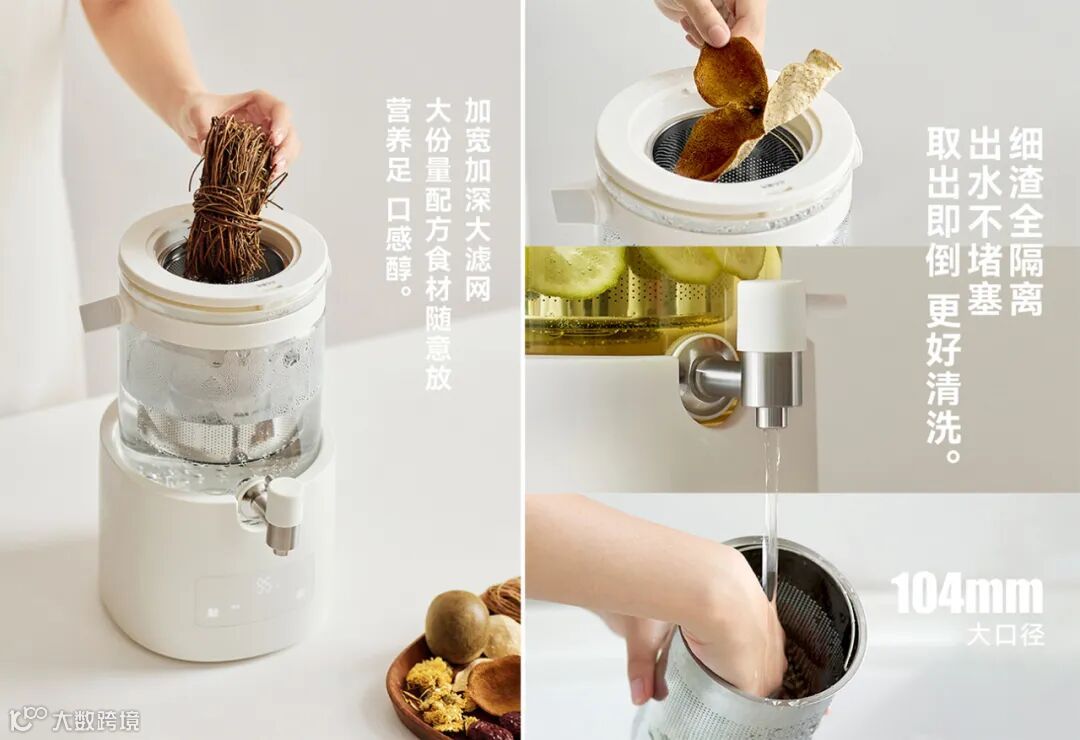 加宽加深大滤网
大份量配方食材随意放
营养足 口感醇。

细渣全隔离
出水不堵塞
取出即倒 更好清洗。

104mm
大口径

大数跨境