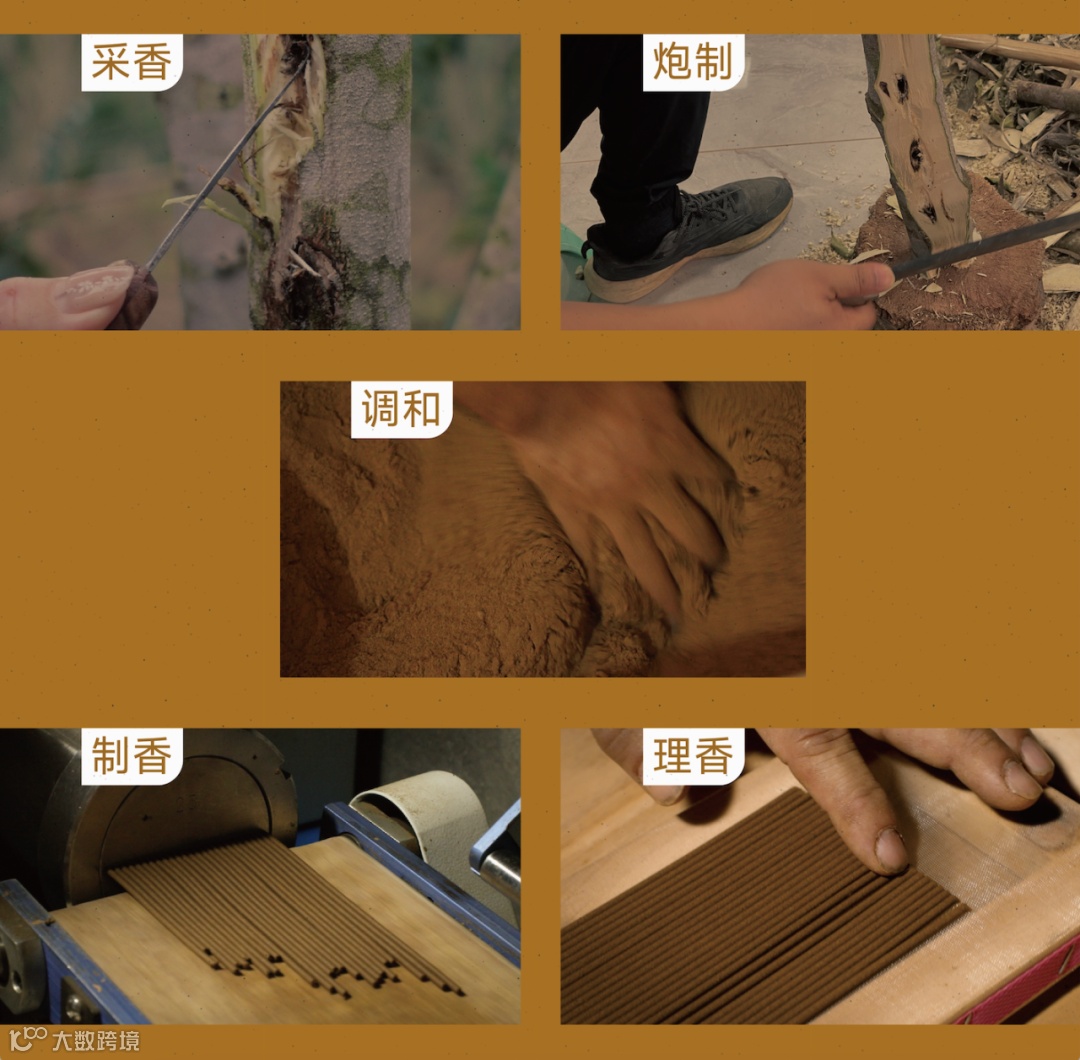 采香

炮制

调和

制香

理香

大数跨境