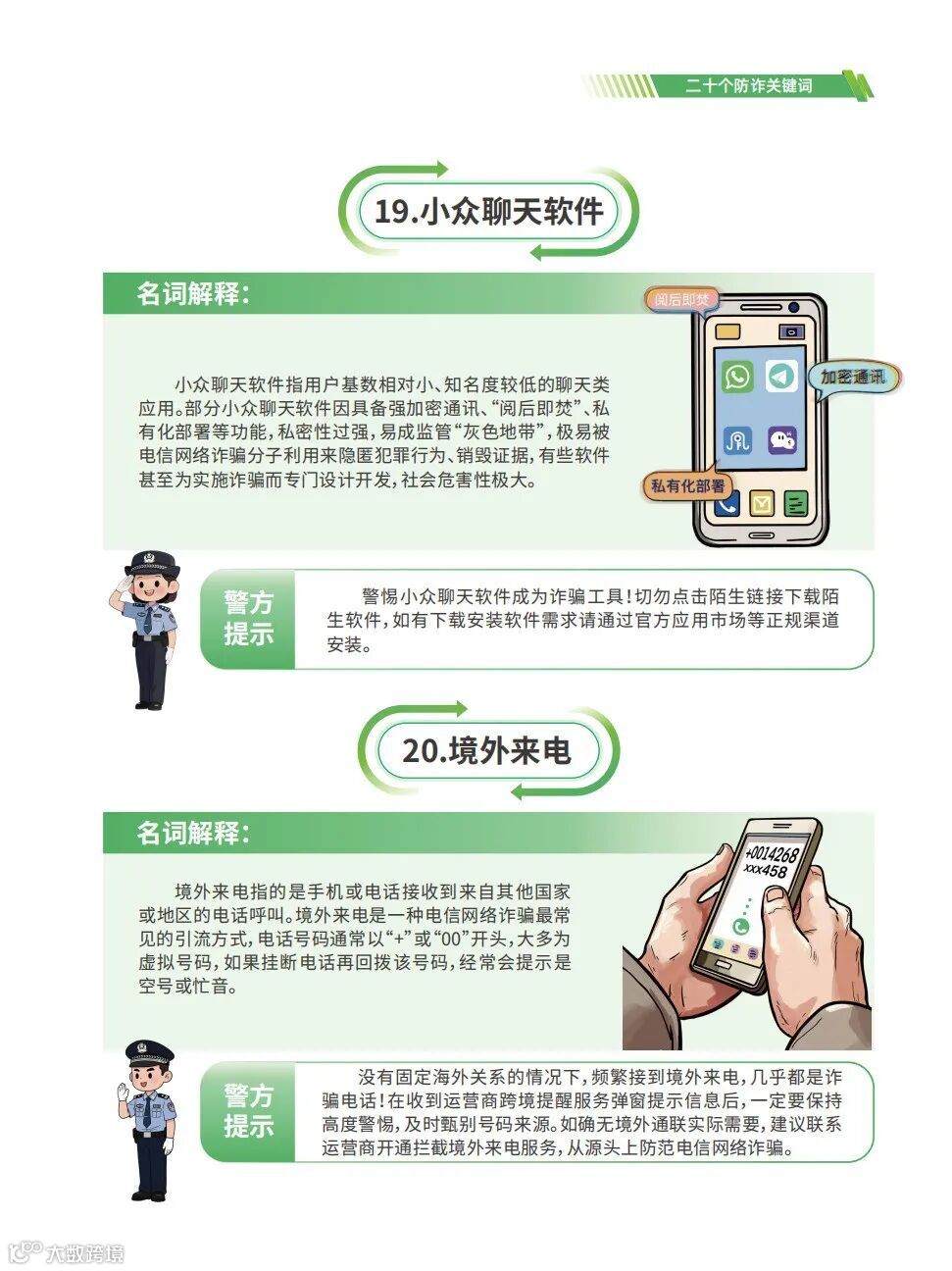 二十个防诈关键词

19.小众聊天软件

名词解释：

小众聊天软件指用户基数相对小、知名度较低的聊天类应用。部分小众聊天软件因具备强加密通讯、“阅后即焚”、私有化部署等功能，私密性过强，易成监管“灰色地带”，极易被电信网络诈骗分子利用来隐匿犯罪行为、销毁证据，有些软件甚至为实施诈骗而专门设计开发，社会危害性极大。

阅后即焚

加密通讯

私有化部署

警方提示

警惕小众聊天软件成为诈骗工具！切勿点击陌生链接下载陌生软件，如有下载安装软件需求请通过官方应用市场等正规渠道安装。

20.境外来电

名词解释：

境外来电指的是手机或电话接收到来自其他国家或地区的电话呼叫。境外来电是一种电信网络诈骗最常见的引流方式，电话号码通常以“+”或“00”开头，大多为虚拟号码，如果挂断电话再回拨该号码，经常会提示是空号或忙音。

+0014268
xxx458

警方提示

没有固定海外关系的情况下，频繁接到境外来电，几乎都是诈骗电话！在收到运营商跨境提醒服务弹窗提示信息后，一定要保持高度警惕，及时甄别号码来源。如确无境外通联实际需要，建议联系运营商开通拦截境外来电服务，从源头上防范电信网络诈骗。

大数跨境