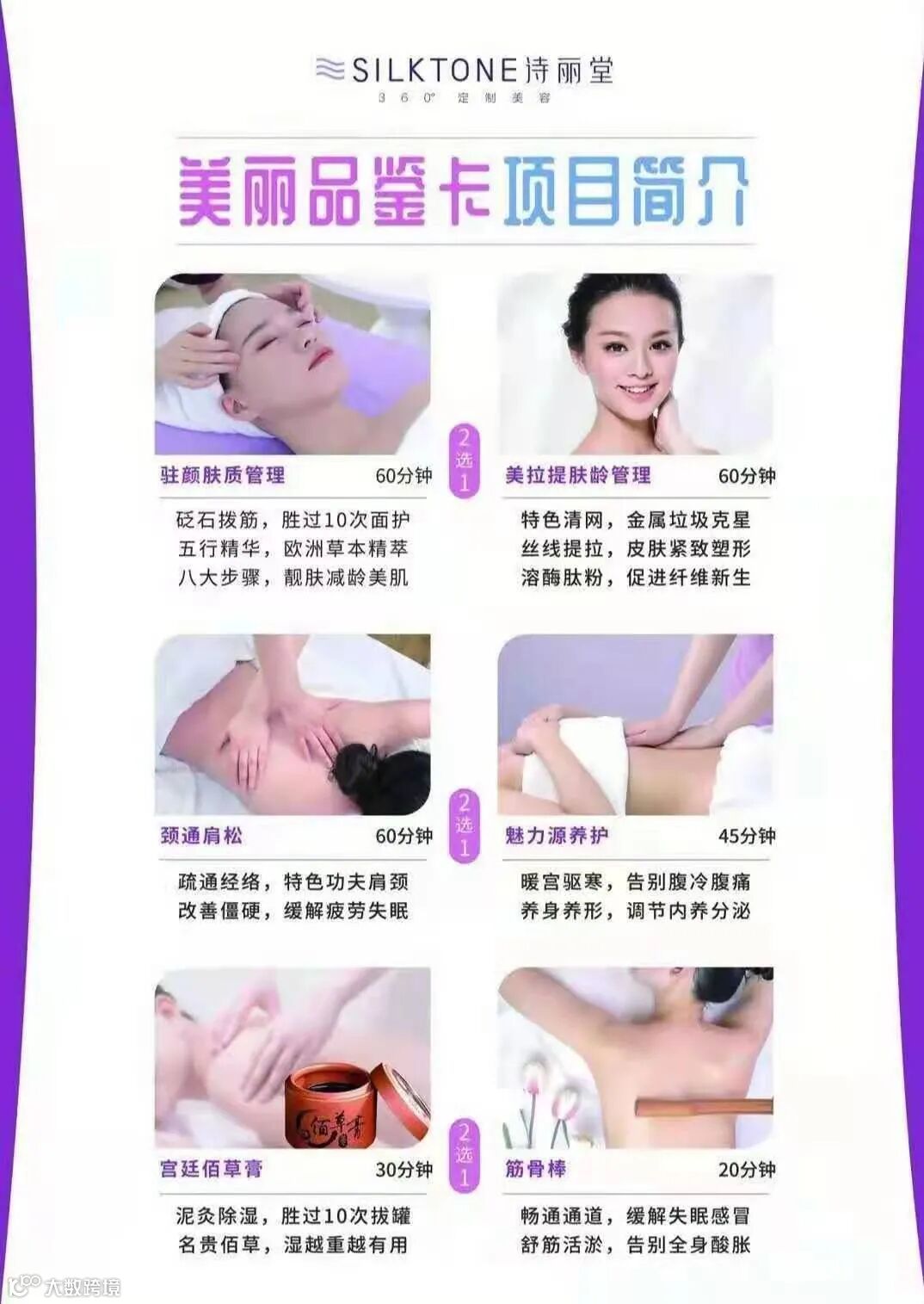 SILKTONE诗丽堂
360° 定制美容

美丽品鉴卡项目简介

驻颜肤质管理 60分钟
砭石拨筋，胜过10次面护
五行精华，欧洲草本精萃
八大步骤，靓肤减龄美肌

2选1

美拉提肤龄管理 60分钟
特色清网，金属垃圾克星
丝线提拉，皮肤紧致塑形
溶酶肽粉，促进纤维新生

颈通肩松 60分钟
疏通经络，特色功夫肩颈
改善僵硬，缓解疲劳失眠

2选1

魅力源养护 45分钟
暖宫驱寒，告别腹冷腹痛
养身养形，调节内养分泌

佰草膏

宫廷佰草膏 30分钟
泥灸除湿，胜过10次拔罐
名贵佰草，湿越重越有用

2选1

筋骨棒 20分钟
畅通通道，缓解失眠感冒
舒筋活淤，告别全身酸胀

大数跨境