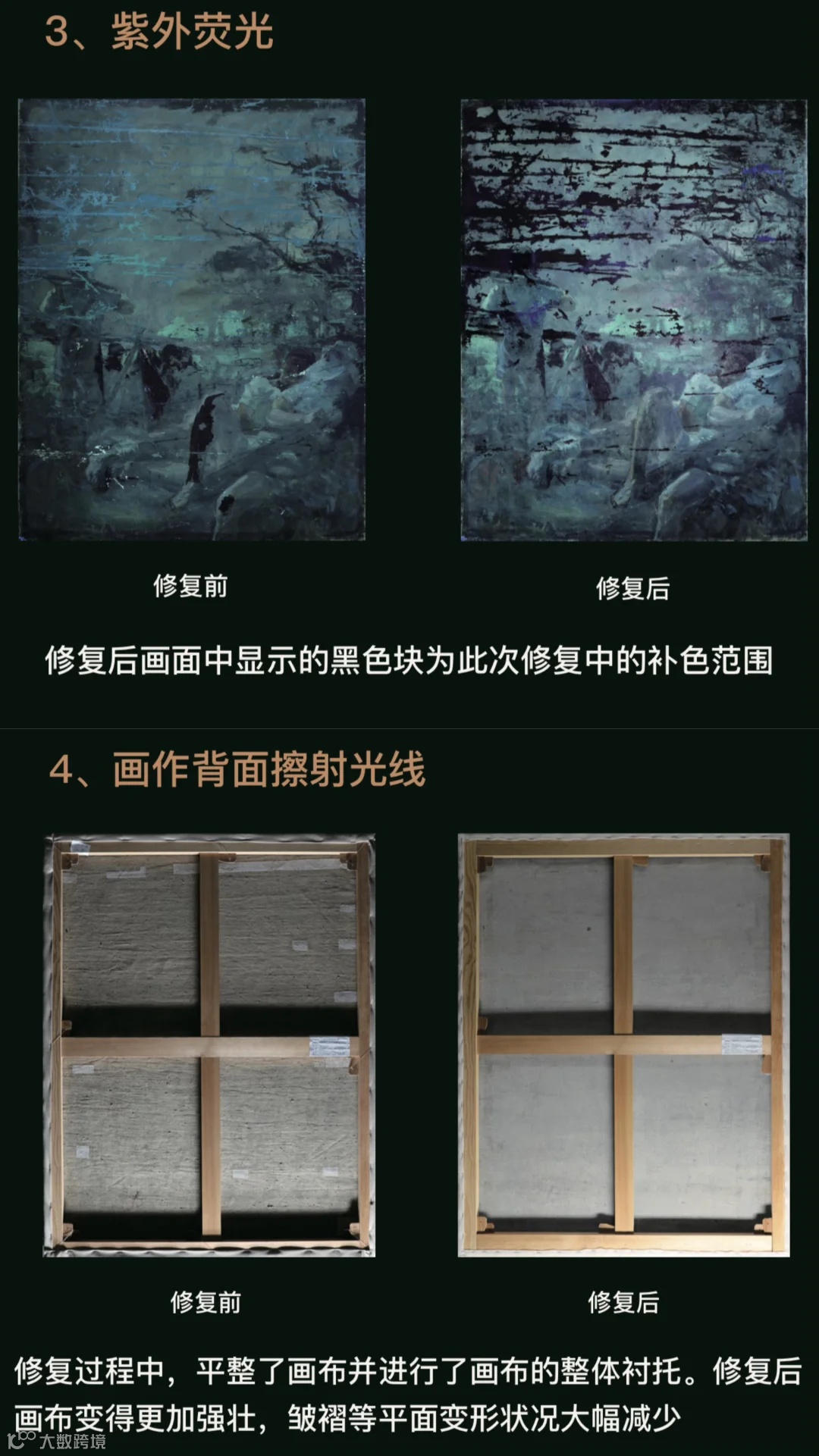 3、紫外荧光

修复前

修复后

修复后画面中显示的黑色块为此次修复中的补色范围

4、画作背面擦射光线

修复前

修复后

修复过程中，平整了画布并进行了画布的整体衬托。修复后画布变得更加强壮，皱褶等平面变形状况大幅减少

大数跨境