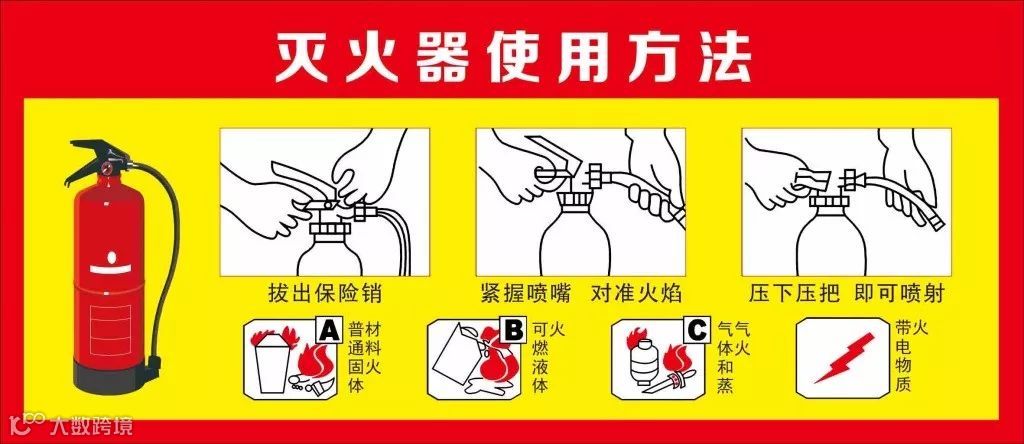 灭火器使用方法

拔出保险销

紧握喷嘴 对准火焰

压下压把 即可喷射

A 普通固体材料火

B 可燃液体火

C 气体和蒸气火

带电物质火

大数跨境