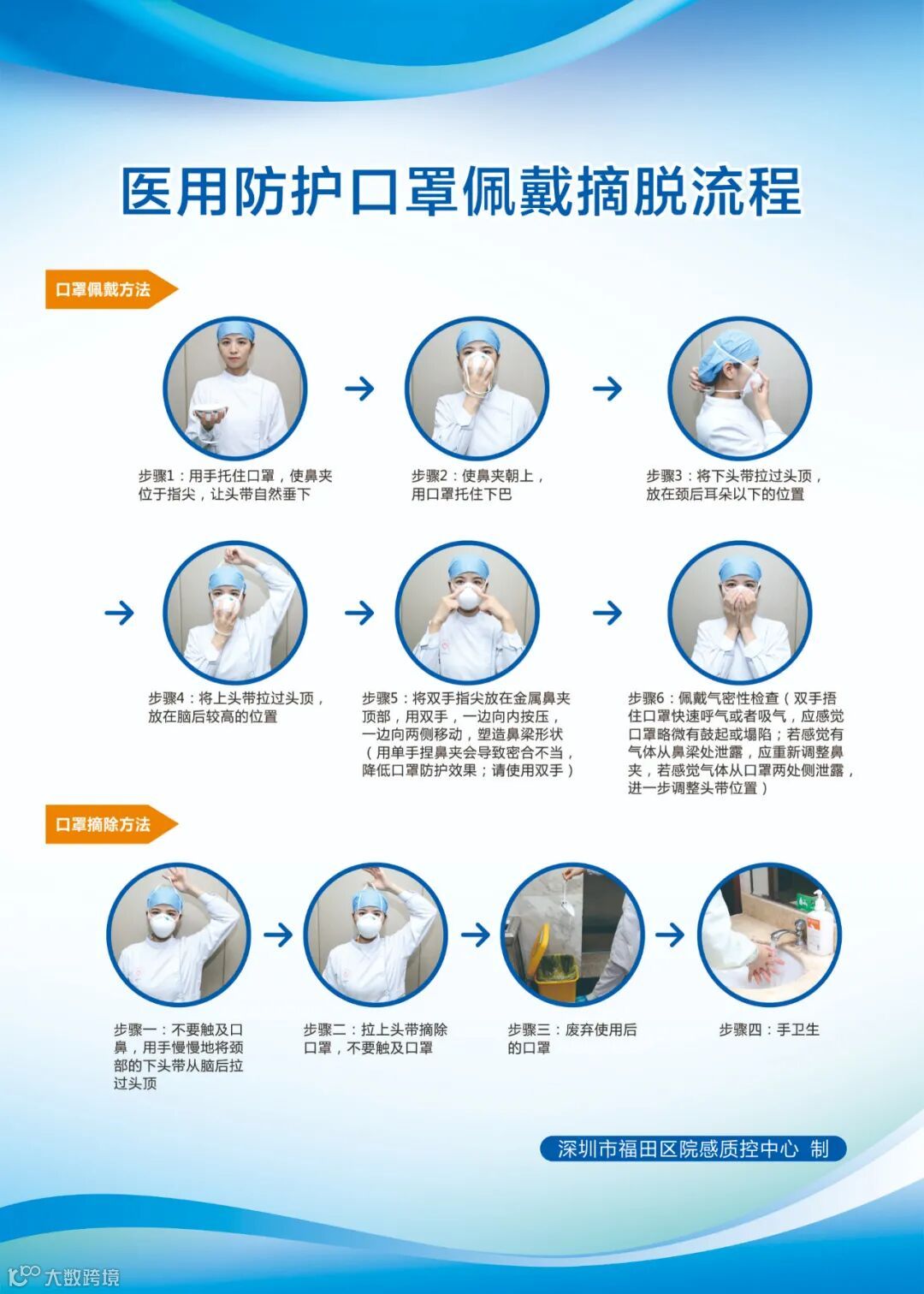 医用防护口罩佩戴摘脱流程

口罩佩戴方法

步骤1：用手托住口罩，使鼻夹位于指尖，让头带自然垂下

步骤2：使鼻夹朝上，用口罩托住下巴

步骤3：将下头带拉过头顶，放在颈后耳朵以下的位置

步骤4：将上头带拉过头顶，放在脑后较高的位置

步骤5：将双手指尖放在金属鼻夹顶部，用双手，一边向内按压，一边向两侧移动，塑造鼻梁形状（用单手捏鼻夹会导致密合不当，降低口罩防护效果；请使用双手）

步骤6：佩戴气密性检查（双手捂住口罩快速呼气或者吸气，应感觉口罩略微有鼓起或塌陷；若感觉有气体从鼻梁处泄露，应重新调整鼻夹，若感觉气体从口罩两处侧泄露，进一步调整头带位置）

口罩摘除方法

步骤一：不要触及口鼻，用手慢慢地将颈部的下头带从脑后拉过头顶

步骤二：拉上头带摘除口罩，不要触及口罩

步骤三：废弃使用后的口罩

步骤四：手卫生

深圳市福田区院感质控中心 制

大数跨境