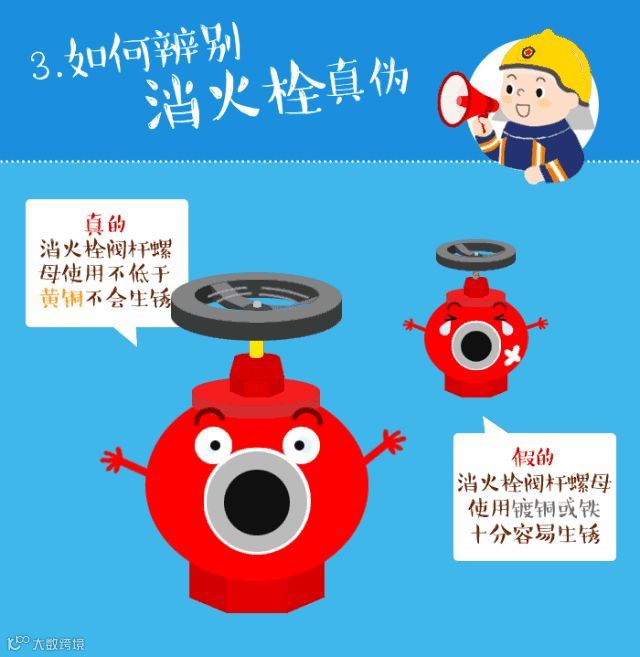 3.如何辨别
消火栓真伪

真的
消火栓阀杆螺母使用不低于黄铜不会生锈

假的
消火栓阀杆螺母使用镀铜或铁十分容易生锈

大数跨境