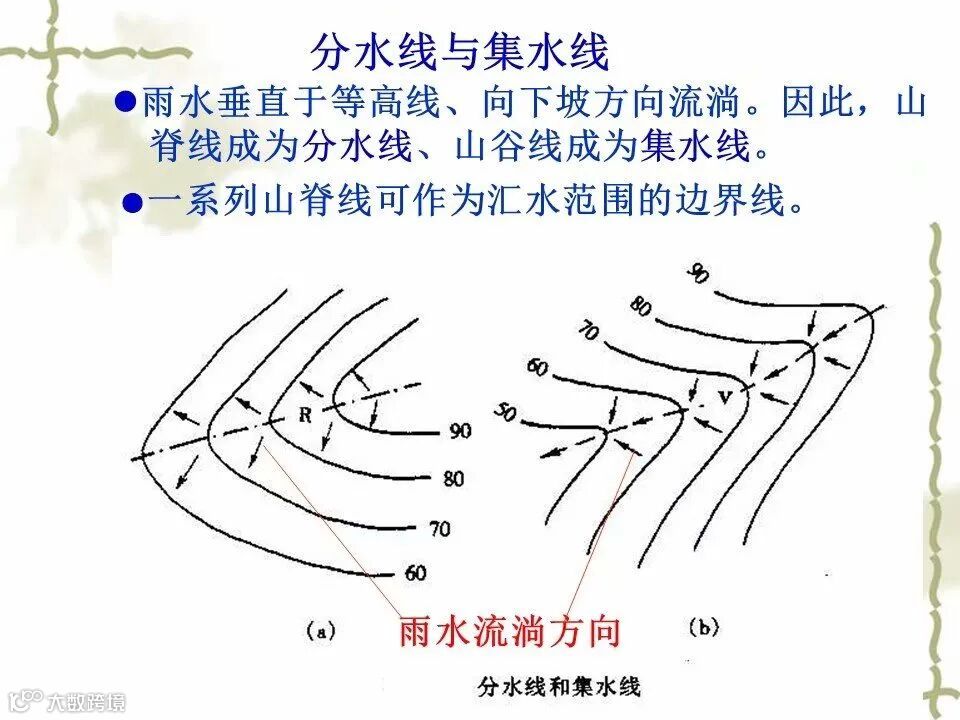 分水线与集水线

●雨水垂直于等高线、向下坡方向流淌。因此，山脊线成为分水线、山谷线成为集水线。

●一系列山脊线可作为汇水范围的边界线。

R

90

80

70

60

(a)

90

80

70

60

50

V

(b)

雨水流淌方向

分水线和集水线

大数跨境