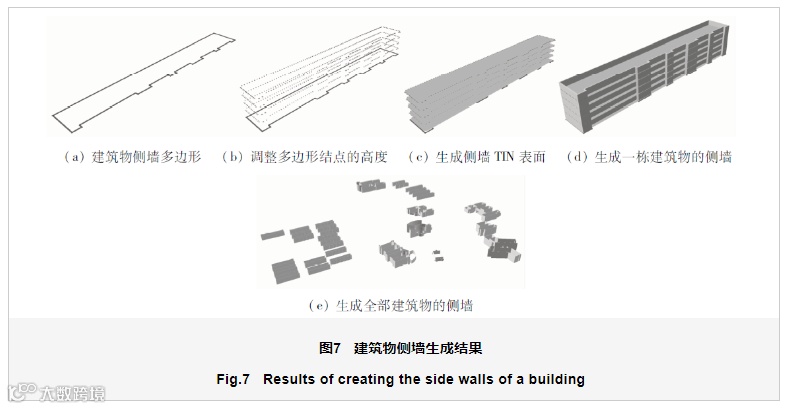 (a) 建筑物侧墙多边形　(b) 调整多边形结点的高度　(c) 生成侧墙 TIN 表面　(d) 生成一栋建筑物的侧墙

(e) 生成全部建筑物的侧墙

图7　建筑物侧墙生成结果

Fig.7　Results of creating the side walls of a building

大数跨境