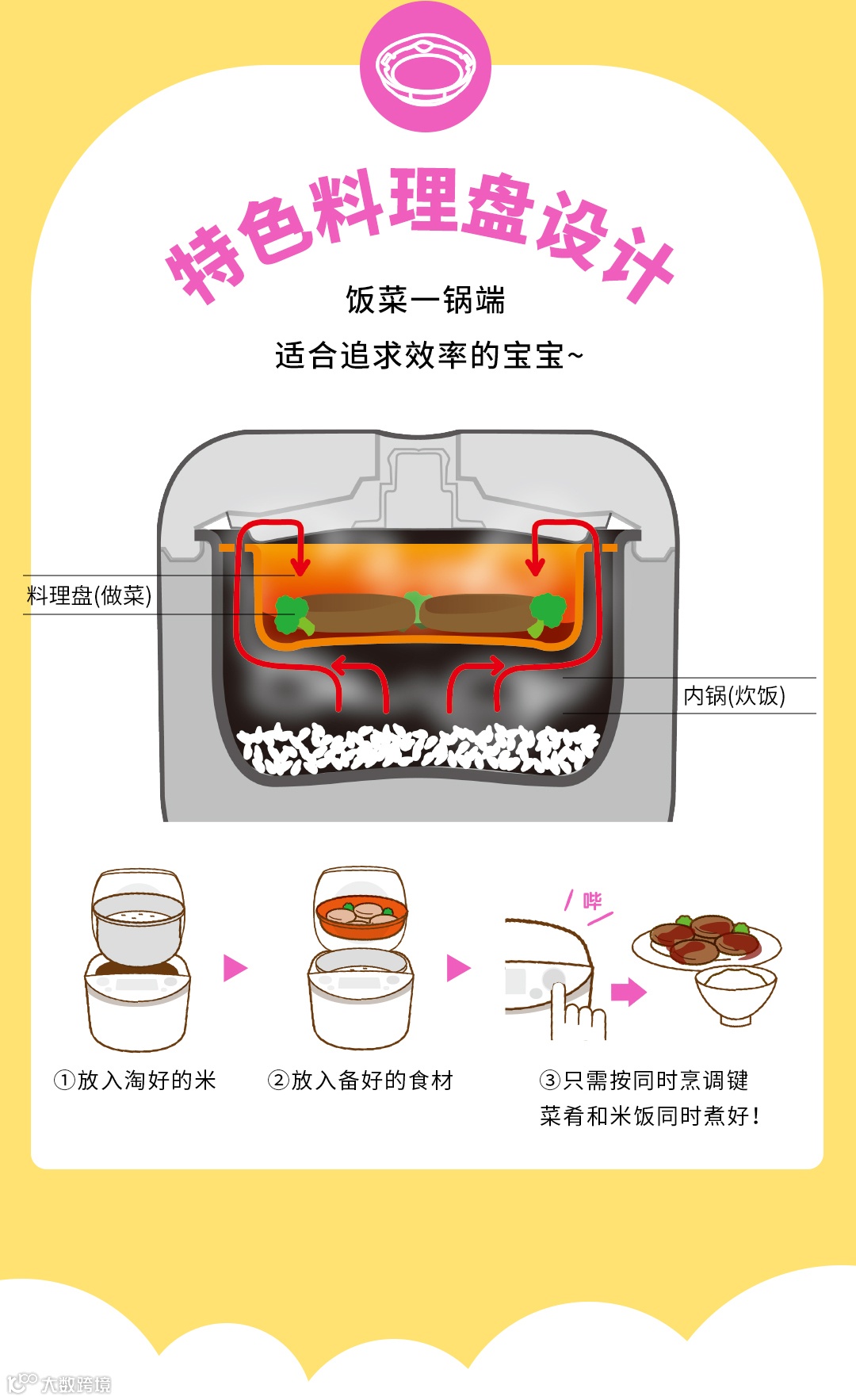 特色料理盘设计

饭菜一锅端

适合追求效率的宝宝~

料理盘(做菜)

内锅(炊饭)

哔

①放入淘好的米

②放入备好的食材

③只需按同时烹调键
菜肴和米饭同时煮好!

大数跨境