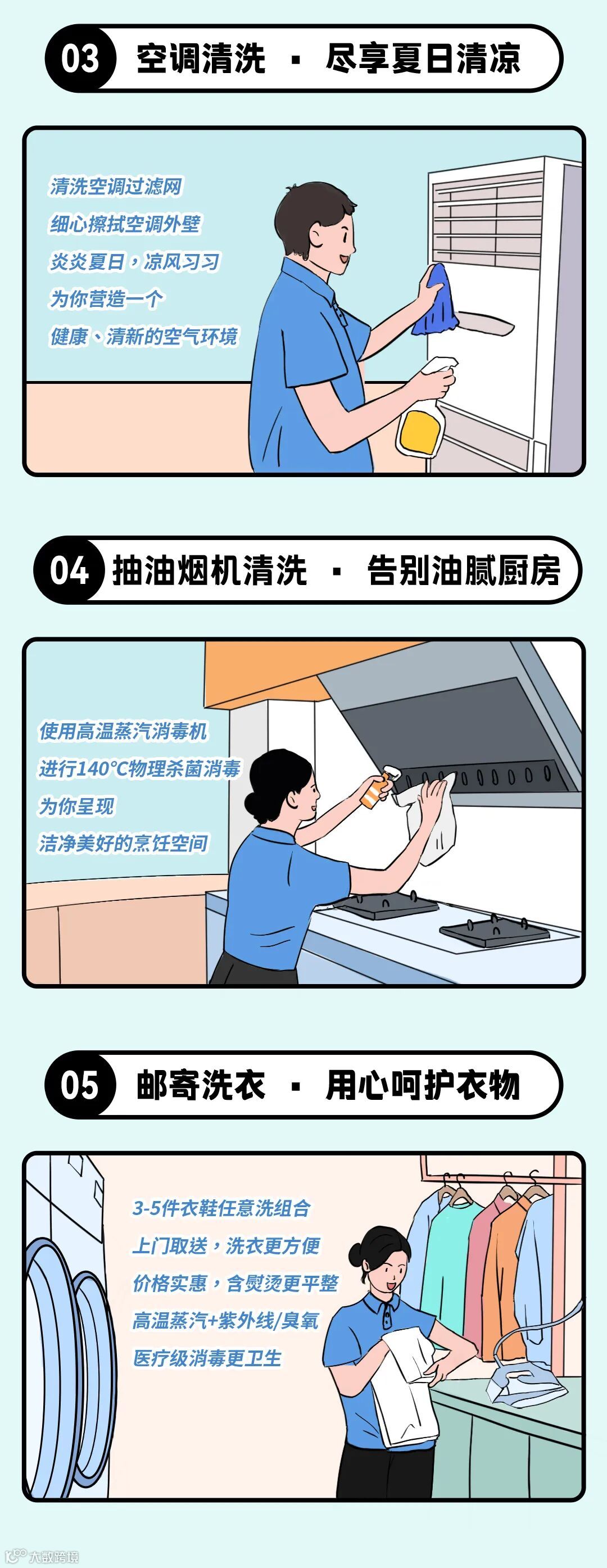 03 空调清洗 · 尽享夏日清凉

清洗空调过滤网
细心擦拭空调外壁
炎炎夏日，凉风习习
为你营造一个
健康、清新的空气环境

04 抽油烟机清洗 · 告别油腻厨房

使用高温蒸汽消毒机
进行140°C物理杀菌消毒
为你呈现
洁净美好的烹饪空间

05 邮寄洗衣 · 用心呵护衣物

3-5件衣鞋任意洗组合
上门取送，洗衣更方便
价格实惠，含熨烫更平整
高温蒸汽+紫外线/臭氧
医疗级消毒更卫生

大数跨境