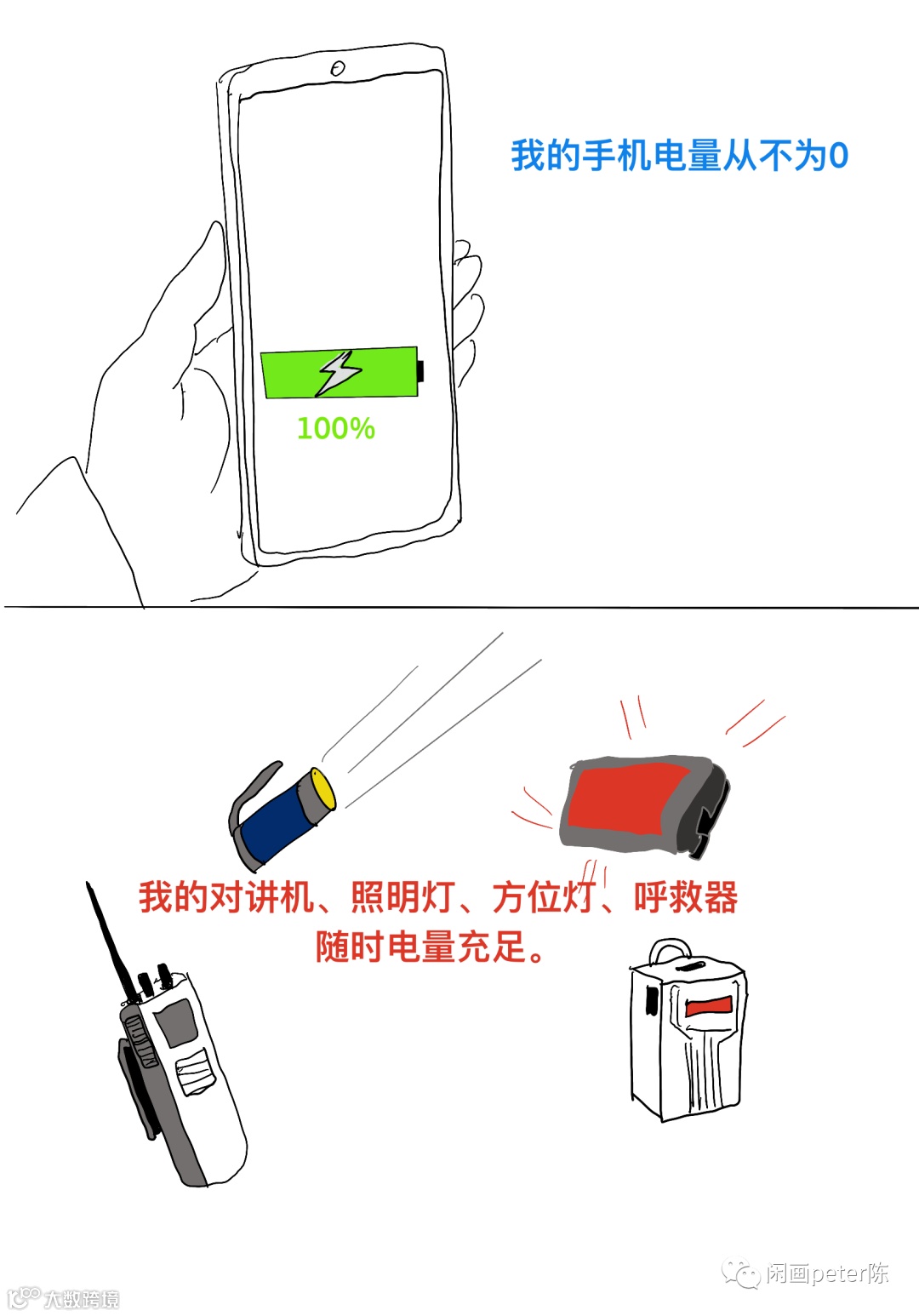 我的手机电量从不为0

100%

我的对讲机、照明灯、方位灯、呼救器随时电量充足。

闲画peter陈

大数跨境