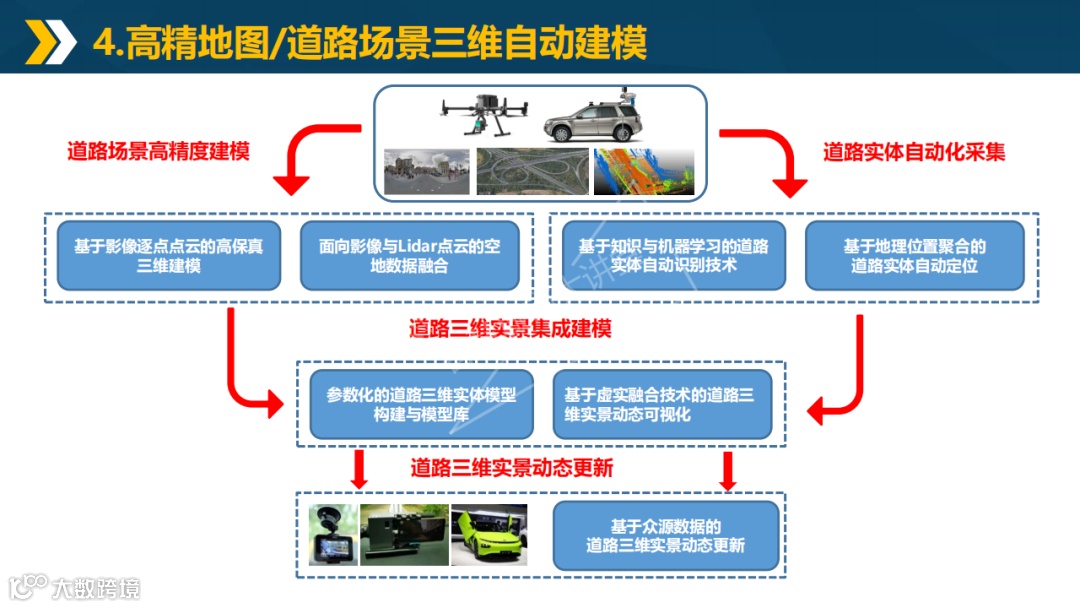 4.高精地图/道路场景三维自动建模

道路场景高精度建模

道路实体自动化采集

基于影像逐点点云的高保真三维建模

面向影像与Lidar点云的空地数据融合

基于知识与机器学习的道路实体自动识别技术

基于地理位置聚合的道路实体自动定位

道路三维实景集成建模

参数化的道路三维实体模型构建与模型库

基于虚实融合技术的道路三维实景动态可视化

道路三维实景动态更新

基于众源数据的道路三维实景动态更新

大数跨境