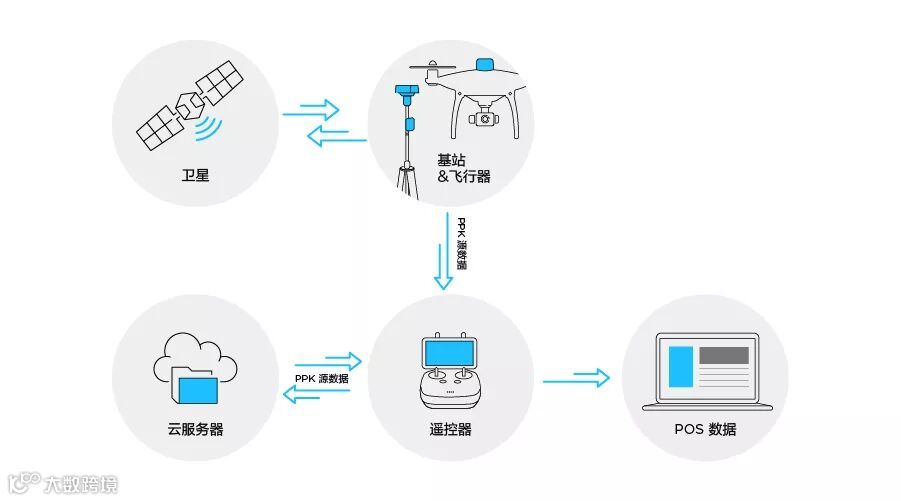 卫星

基站
&飞行器

PPK 源数据

云服务器

PPK 源数据

遥控器

POS 数据

大数跨境