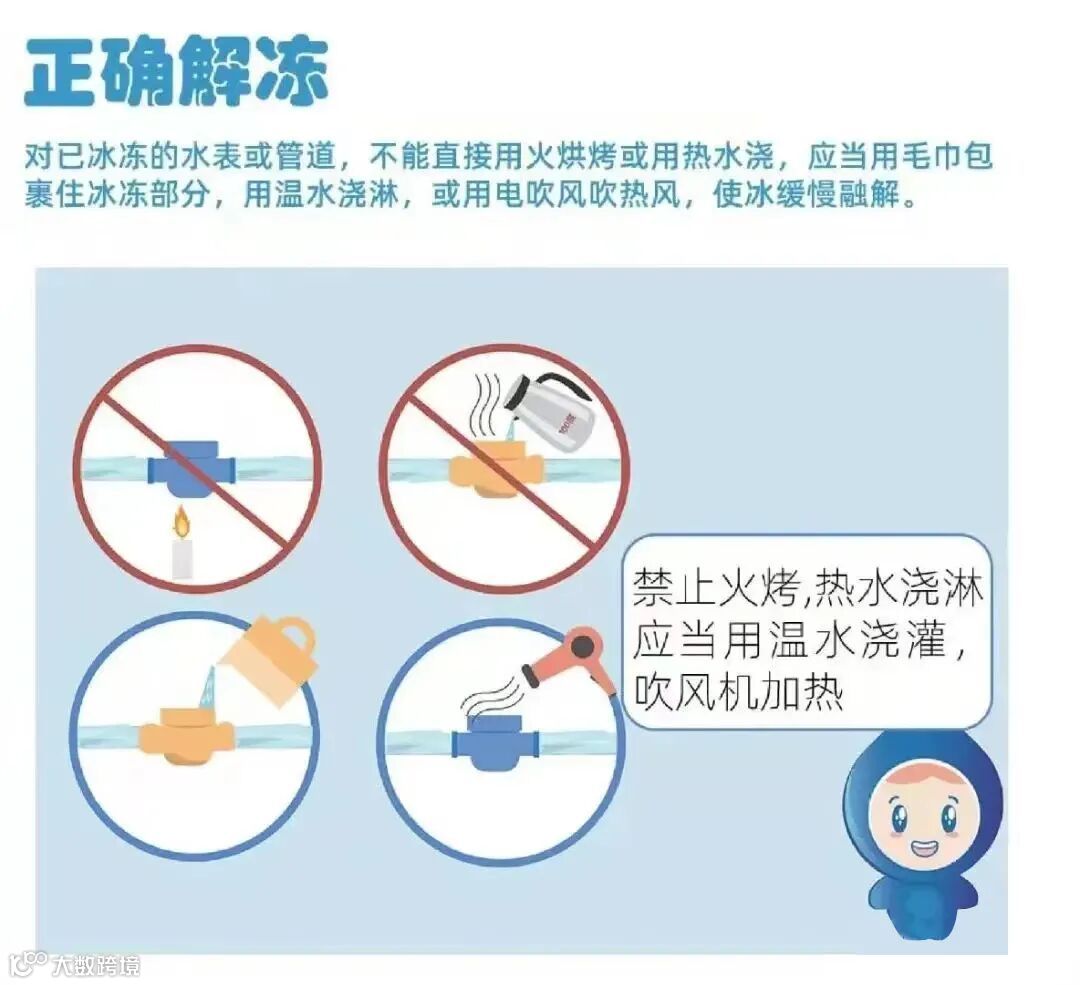 正确解冻

对已冰冻的水表或管道，不能直接用火烘烤或用热水浇，应当用毛巾包裹住冰冻部分，用温水浇淋，或用电吹风吹热风，使冰缓慢融解。

禁止火烤,热水浇淋
应当用温水浇灌,
吹风机加热

大数跨境