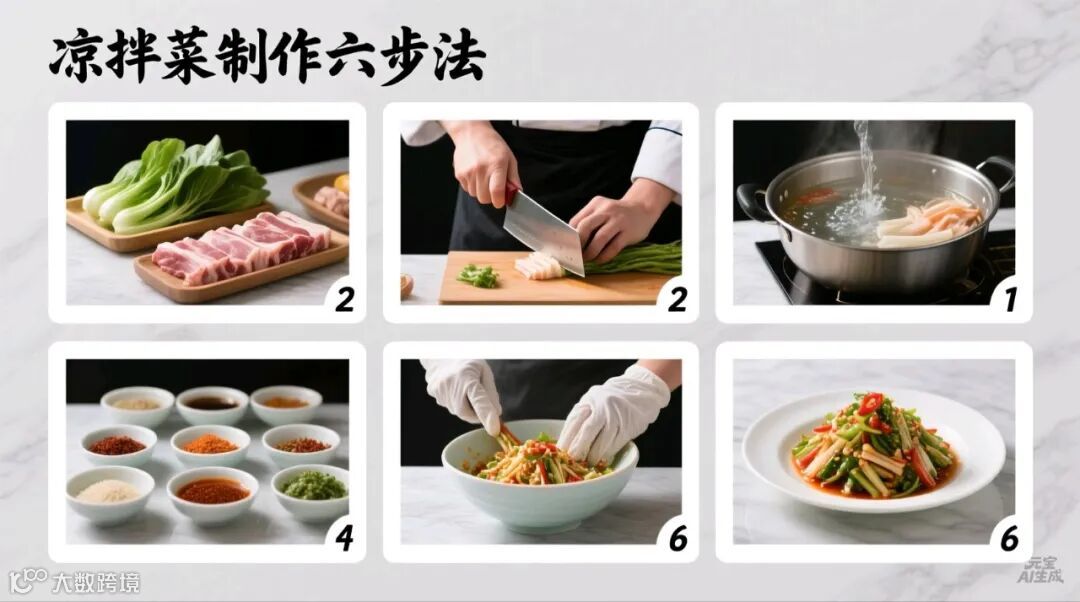 凉拌菜制作六步法

2

2

1

4

6

6

大数跨境

元宝
AI生成