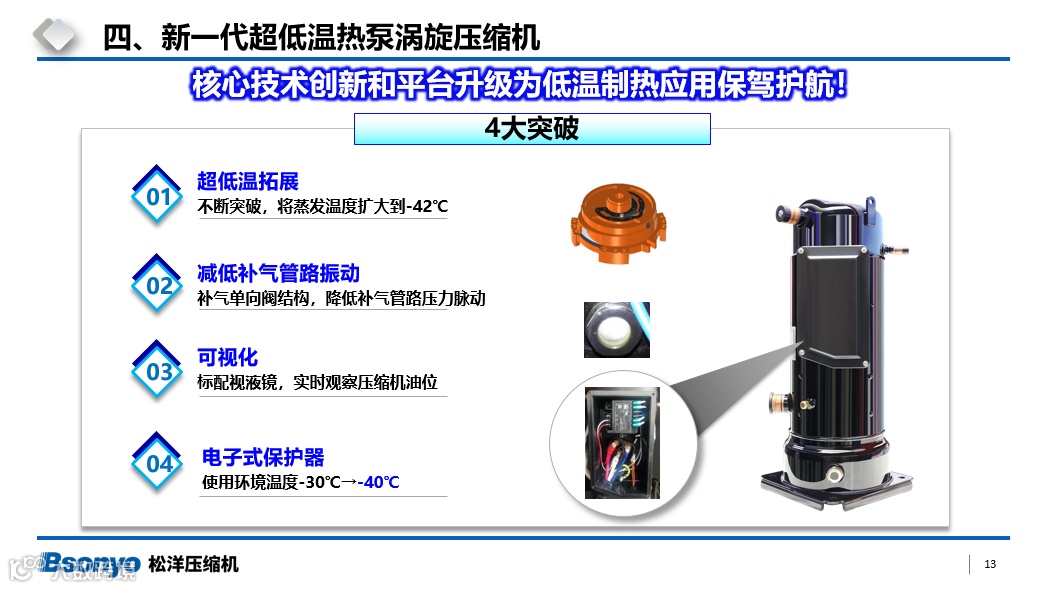 四、新一代超低温热泵涡旋压缩机

核心技术创新和平台升级为低温制热应用保驾护航!

4大突破

01
超低温拓展
不断突破，将蒸发温度扩大到-42℃

02
减低补气管路振动
补气单向阀结构，降低补气管路压力脉动

03
可视化
标配视液镜，实时观察压缩机油位

04
电子式保护器
使用环境温度-30℃→-40℃

Bsonyo 松洋压缩机

13