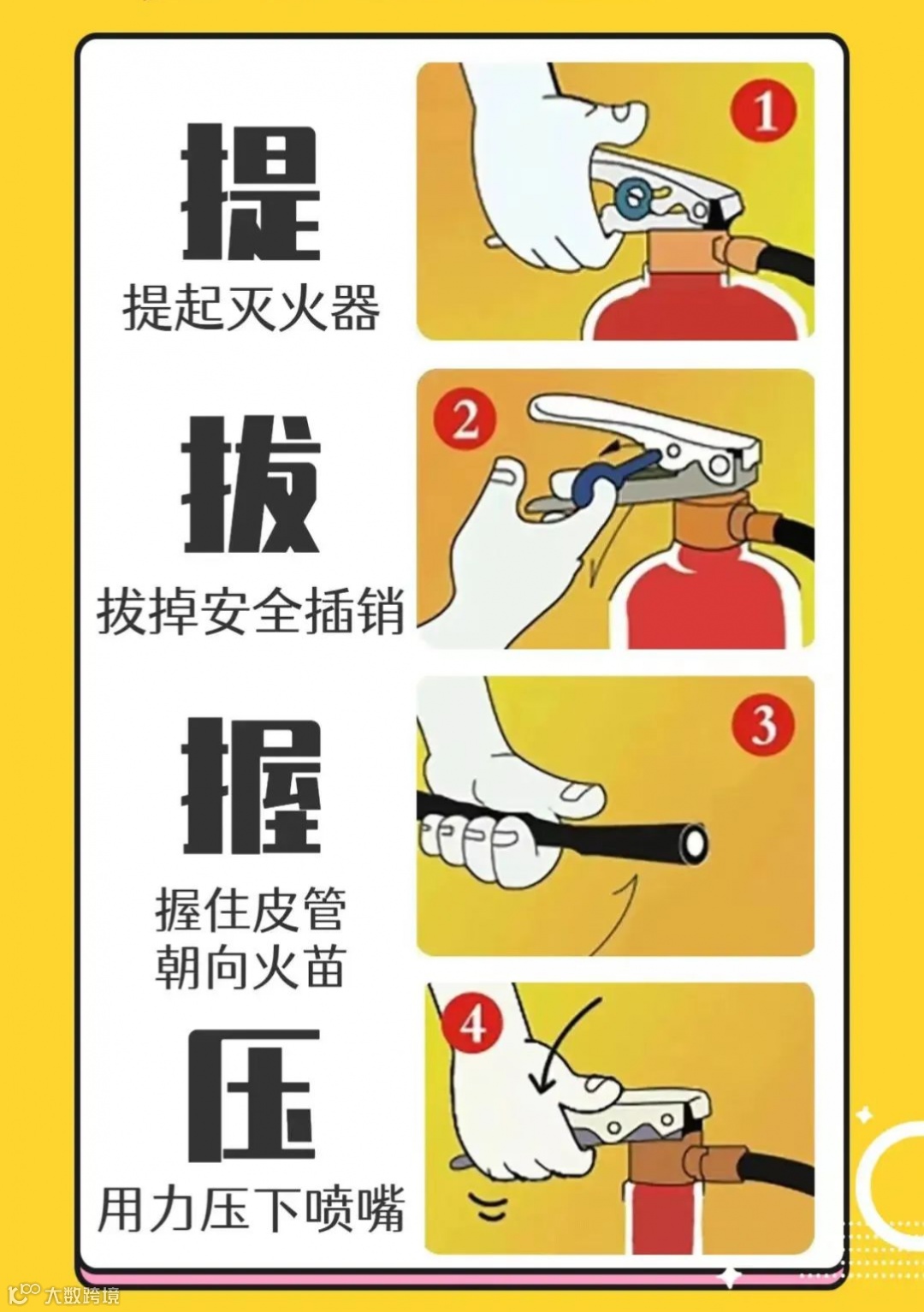 提
提起灭火器

1

拔
拔掉安全插销

2

握
握住皮管
朝向火苗

3

压
用力压下喷嘴

4

大数跨境