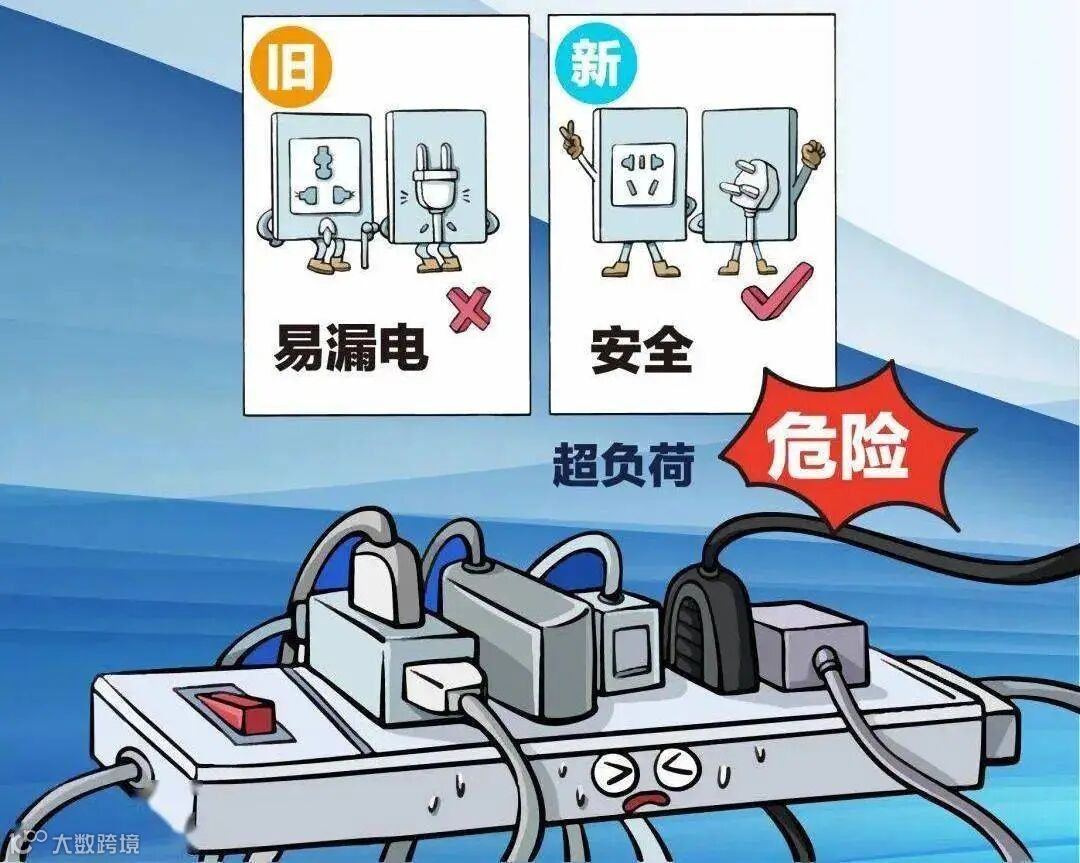 旧

易漏电

新

安全

超负荷

危险

大数跨境