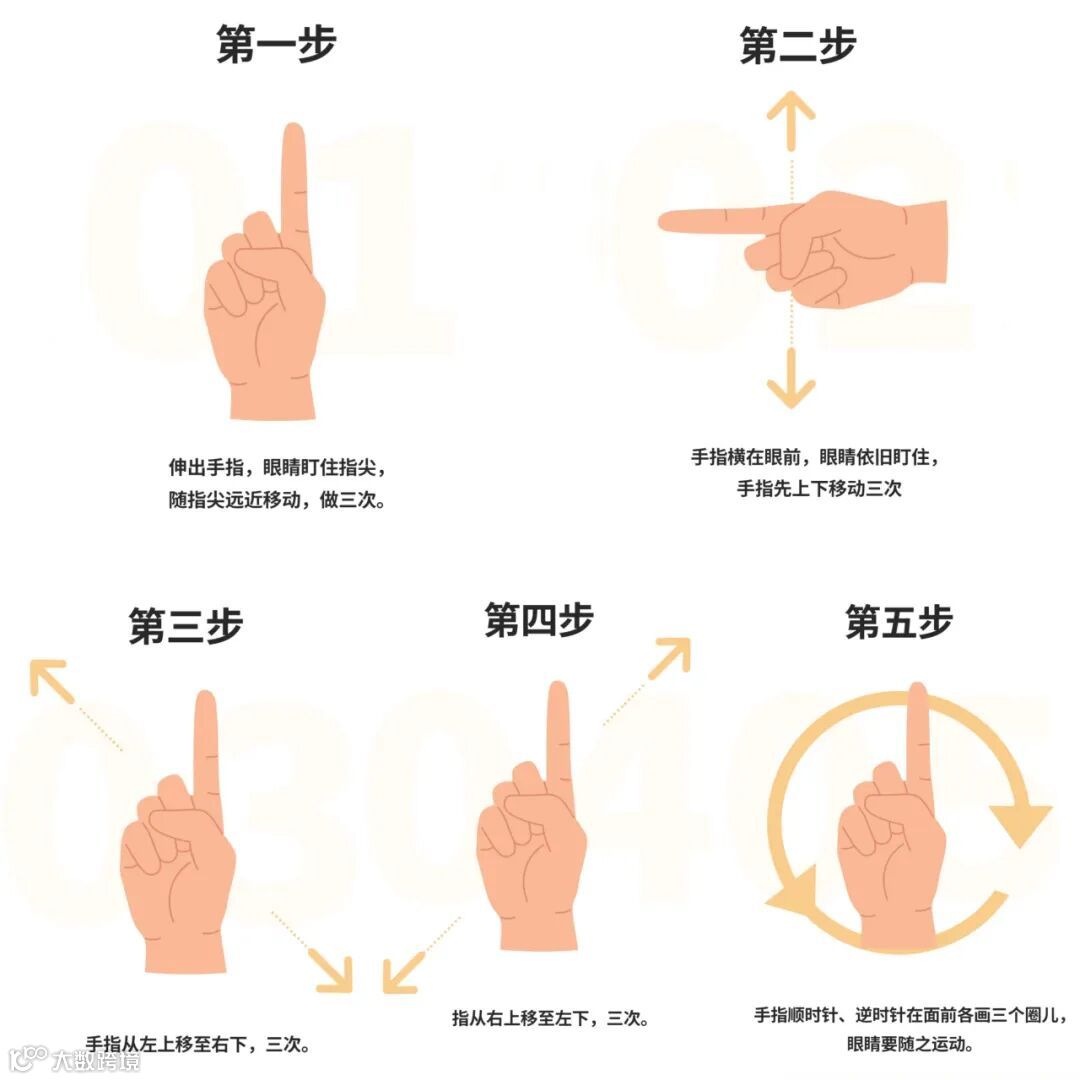 第一步

01

伸出手指，眼睛盯住指尖，随指尖远近移动，做三次。

第二步

02

手指横在眼前，眼睛依旧盯住，手指先上下移动三次

第三步

03

手指从左上移至右下，三次。

第四步

04

指从右上移至左下，三次。

第五步

05

手指顺时针、逆时针在面前各画三个圈儿，眼睛要随之运动。

大数跨境