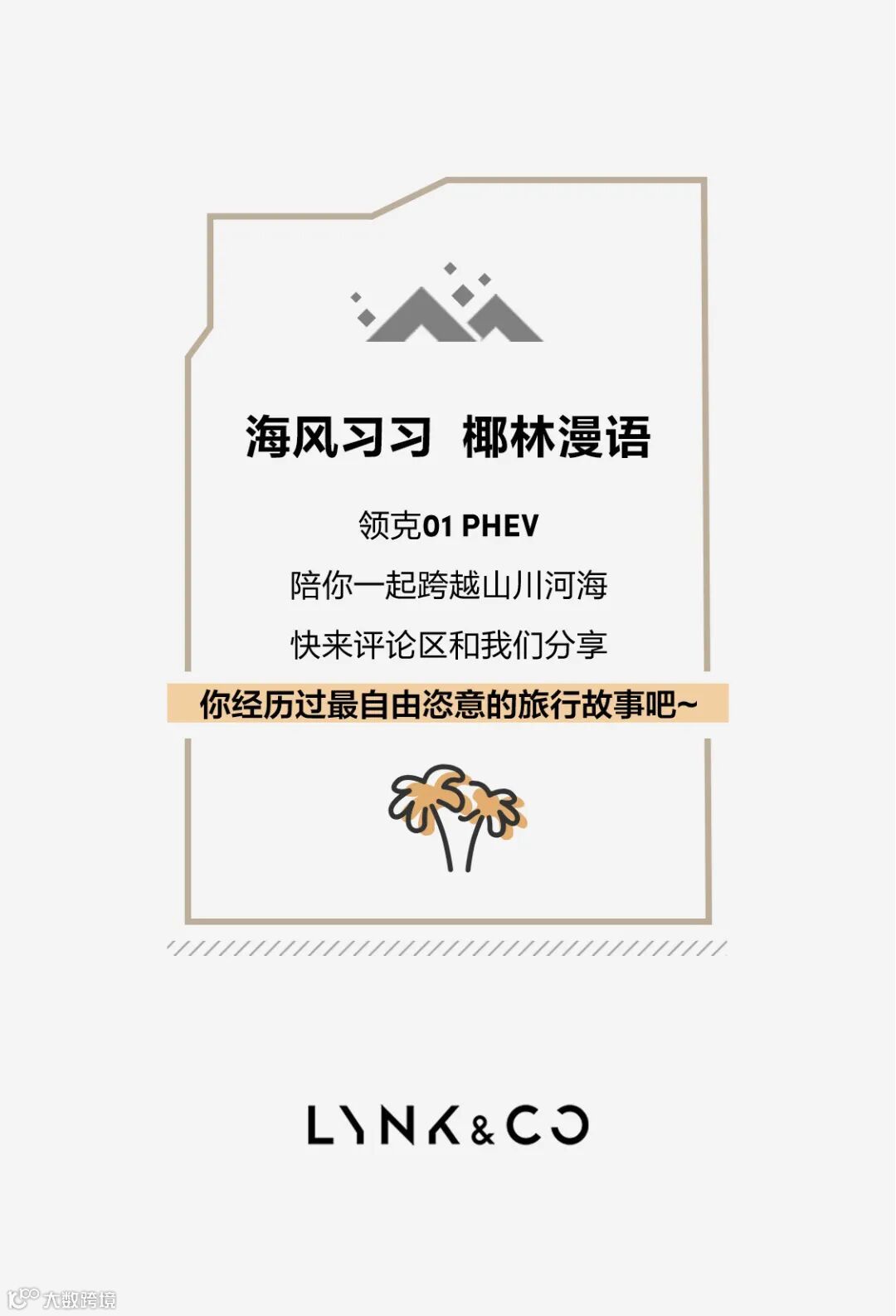 海风习习 椰林漫语

领克01 PHEV

陪你一起跨越山川河海

快来评论区和我们分享

你经历过最自由恣意的旅行故事吧~

LYNK&CO

大数跨境