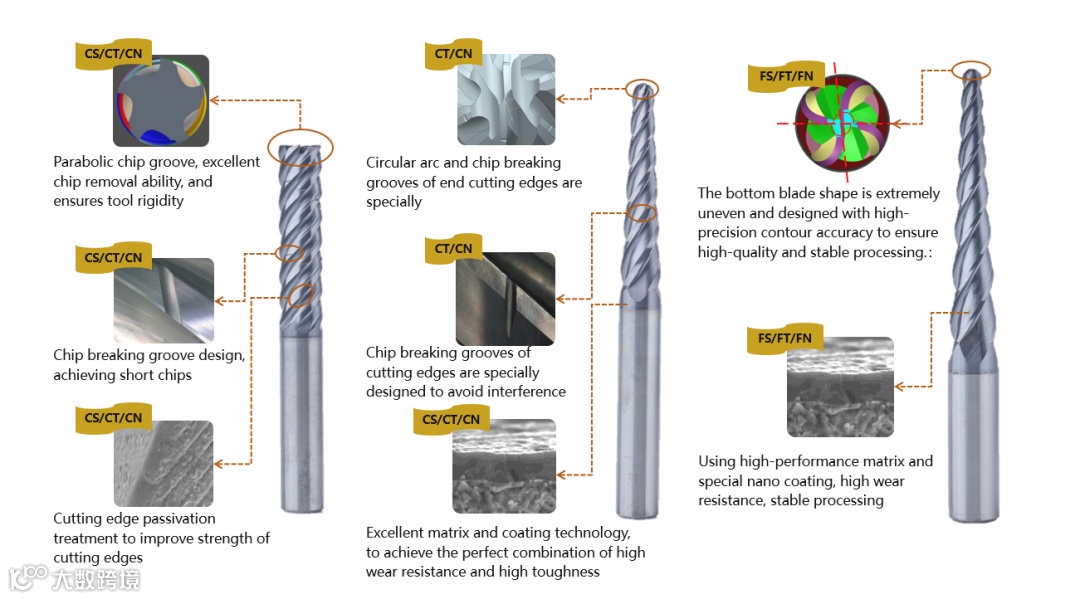 CS/CT/CN

Parabolic chip groove, excellent chip removal ability, and ensures tool rigidity

CS/CT/CN

Chip breaking groove design, achieving short chips

CS/CT/CN

Cutting edge passivation treatment to improve strength of cutting edges

CT/CN

Circular arc and chip breaking grooves of end cutting edges are specially

CT/CN

Chip breaking grooves of cutting edges are specially designed to avoid interference

CS/CT/CN

Excellent matrix and coating technology, to achieve the perfect combination of high wear resistance and high toughness

FS/FT/FN

The bottom blade shape is extremely uneven and designed with high-precision contour accuracy to ensure high-quality and stable processing.:

FS/FT/FN

Using high-performance matrix and special nano coating, high wear resistance, stable processing

大数跨境