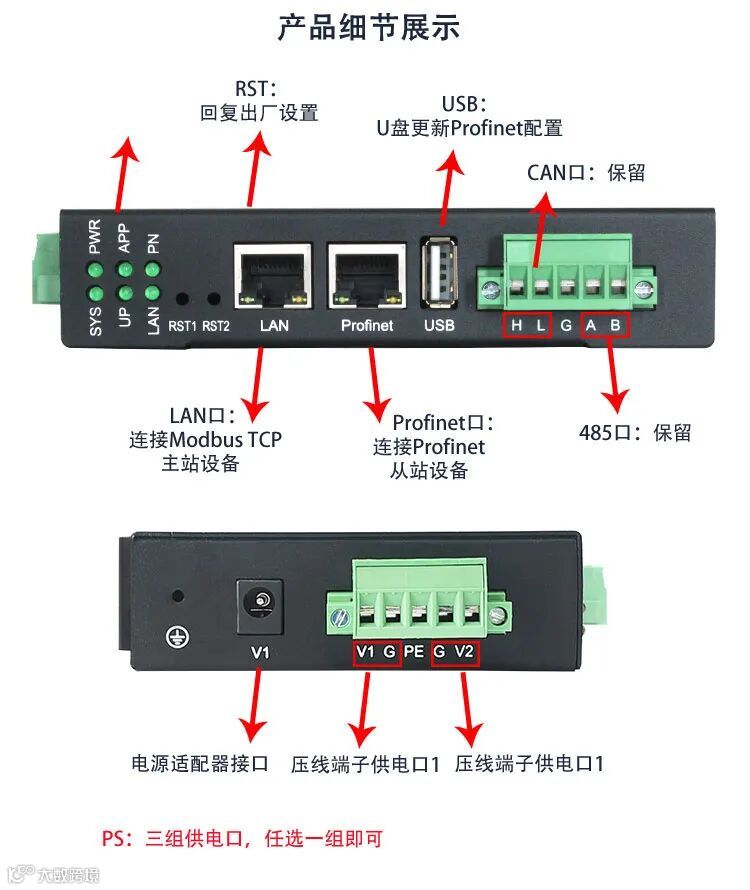 产品细节展示

RST：
回复出厂设置

USB：
U盘更新Profinet配置

CAN口：保留

PWR APP PN
SYS UP LAN
RST1 RST2
LAN
Profinet
USB
H L G A B

LAN口：
连接Modbus TCP
主站设备

Profinet口：
连接Profinet
从站设备

485口：保留

V1
V1 G PE G V2

电源适配器接口
压线端子供电口1
压线端子供电口1

PS：三组供电口，任选一组即可

大数跨境