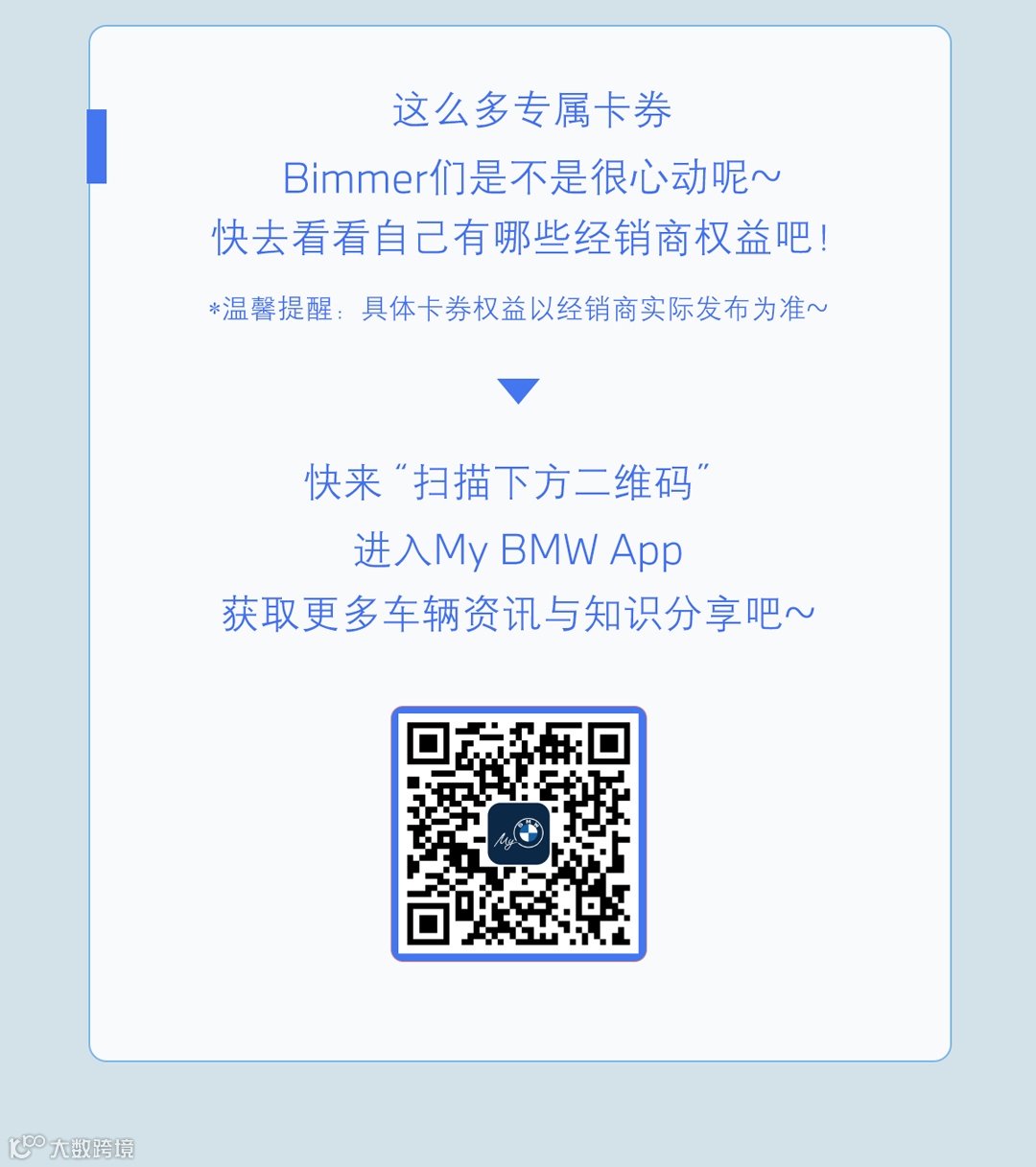 这么多专属卡券

Bimmer们是不是很心动呢~

快去看看自己有哪些经销商权益吧!

*温馨提醒:具体卡券权益以经销商实际发布为准~

快来“扫描下方二维码”

进入My BMW App

获取更多车辆资讯与知识分享吧~

大数跨境