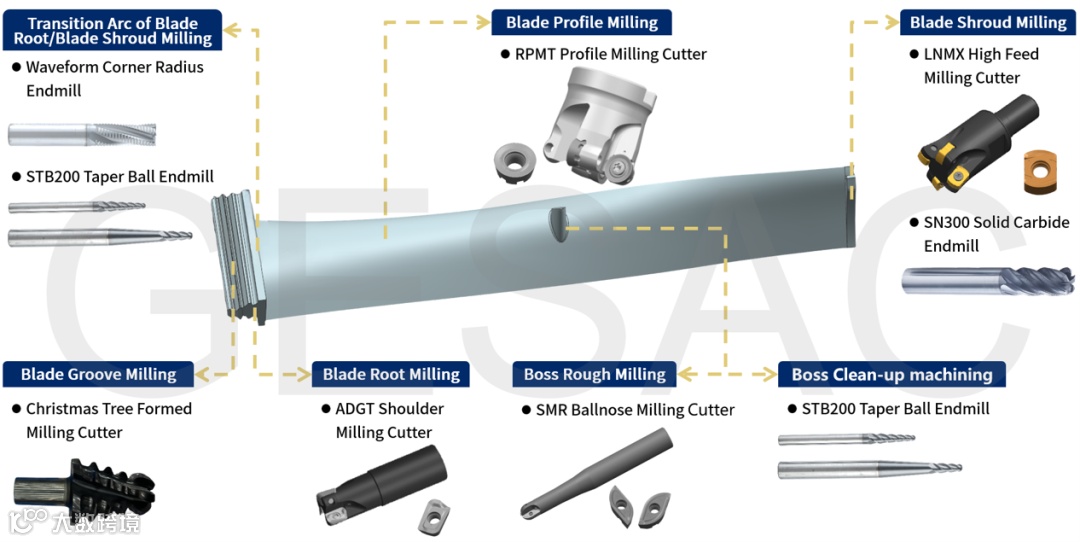 Transition Arc of Blade Root/Blade Shroud Milling

● Waveform Corner Radius Endmill

● STB200 Taper Ball Endmill

Blade Profile Milling

● RPMT Profile Milling Cutter

Blade Shroud Milling

● LNMX High Feed Milling Cutter

● SN300 Solid Carbide Endmill

GESAC

Blade Groove Milling

● Christmas Tree Formed Milling Cutter

Blade Root Milling

● ADGT Shoulder Milling Cutter

Boss Rough Milling

● SMR Ballnose Milling Cutter

Boss Clean-up machining

● STB200 Taper Ball Endmill

大数跨境