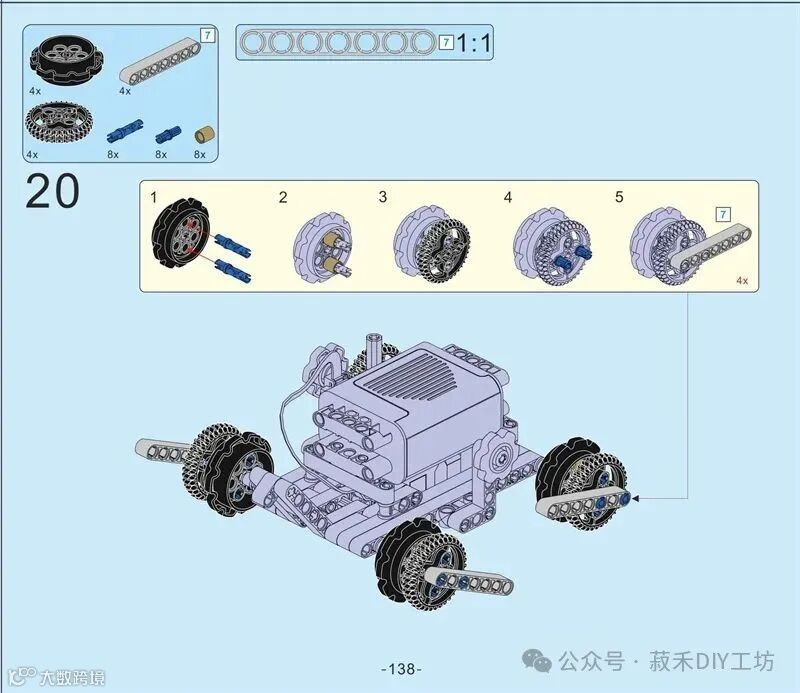 7
4x
4x
4x
8x
8x
8x
7 1:1
20
1
2
3
4
5
7
4x
-138-
大数跨境
公众号 · 菽禾DIY工坊