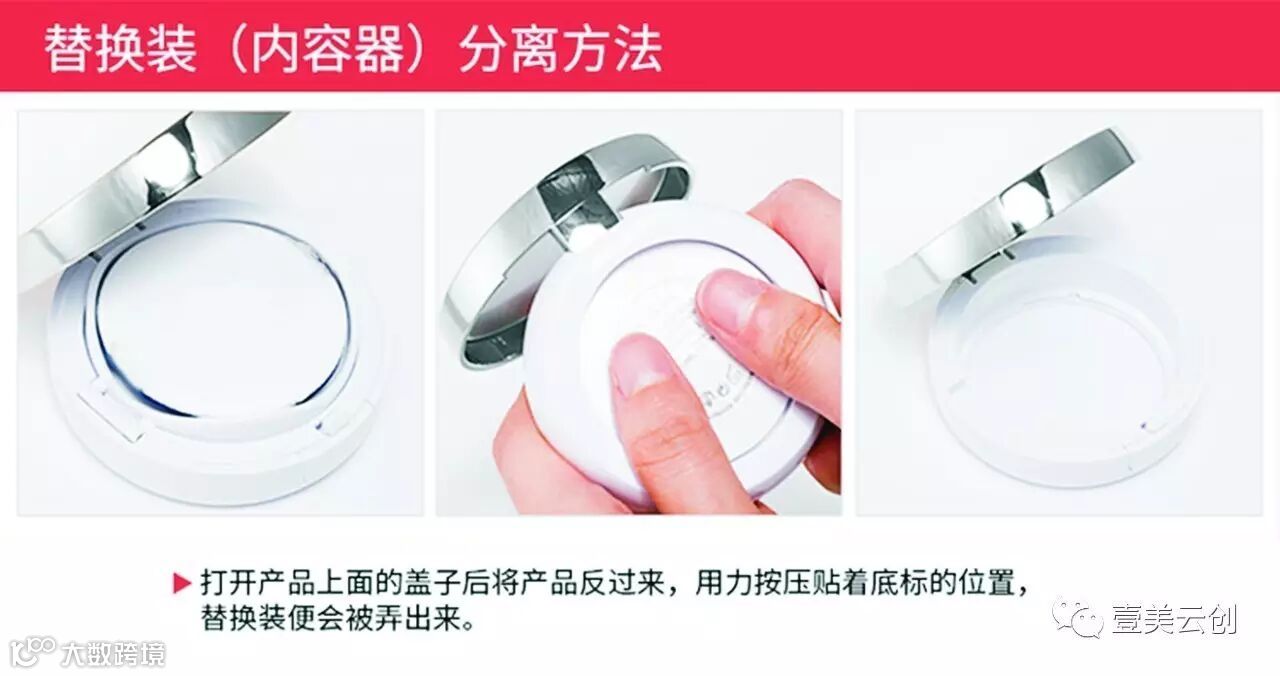 替换装（内容器）分离方法

▶ 打开产品上面的盖子后将产品反过来，用力按压贴着底标的位置，替换装便会被弄出来。

壹美云创

大数跨境