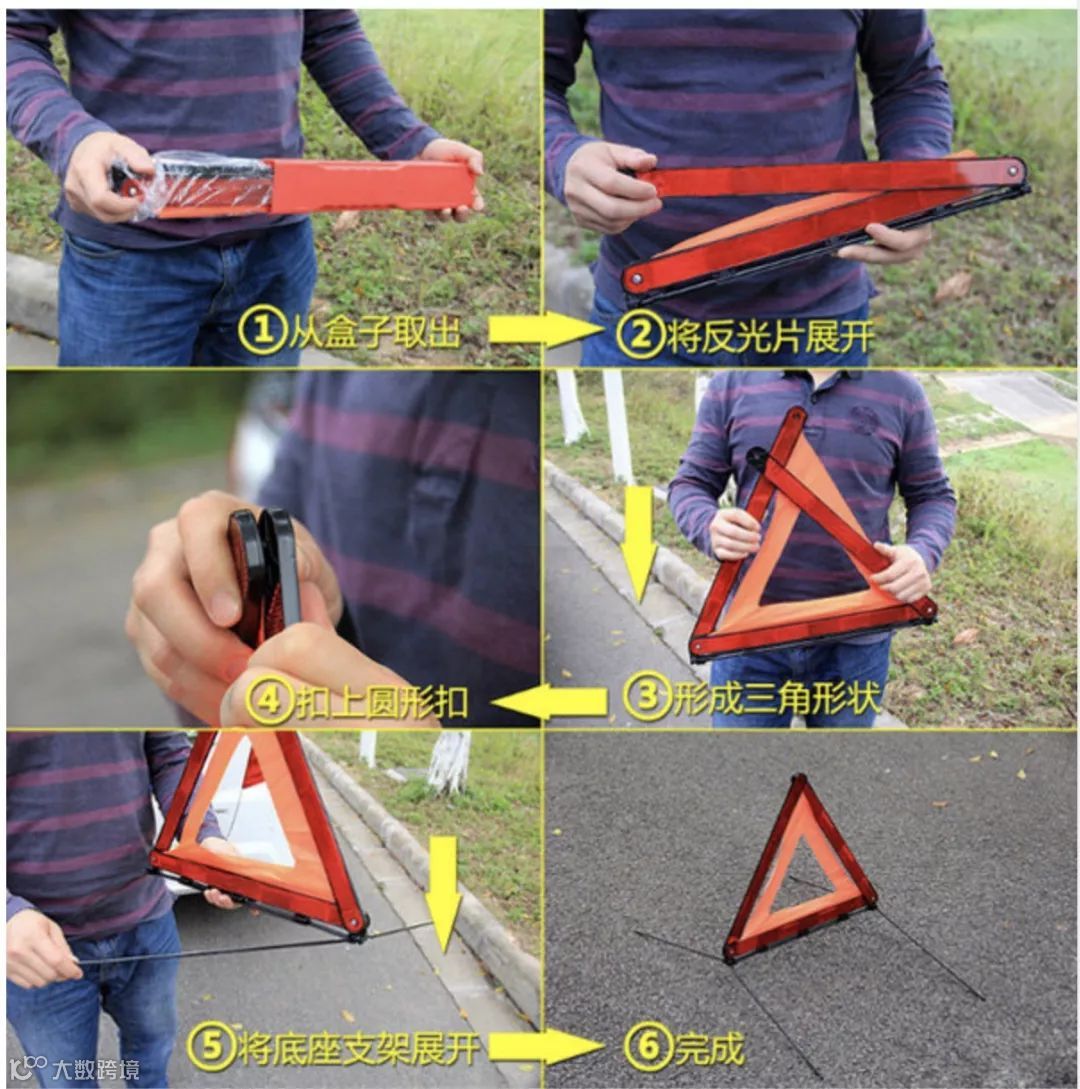 ①从盒子取出

②将反光片展开

③形成三角形状

④扣上圆形扣

⑤将底座支架展开

⑥完成

大数跨境