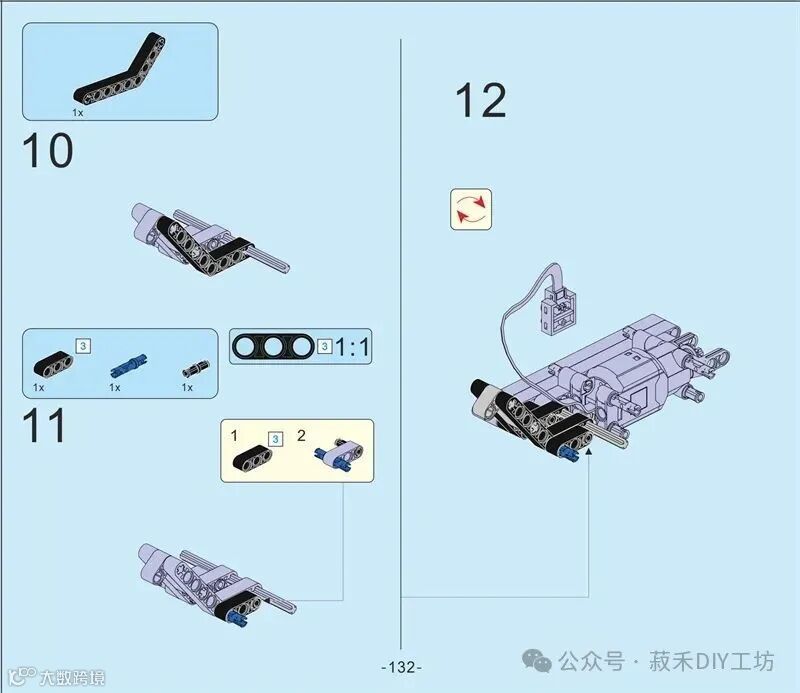 1x

10

3

1x

1x

1x

3

1:1

11

1

3

2

12

-132-

大数跨境

公众号 · 菽禾DIY工坊