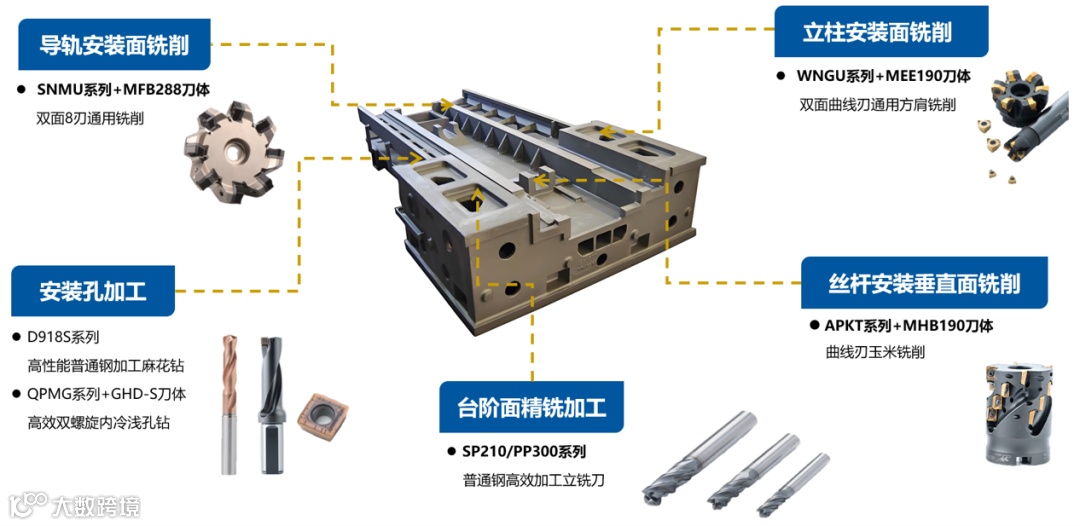 导轨安装面铣削

● SNMU系列+MFB288刀体
双面8刃通用铣削

立柱安装面铣削

● WNGU系列+MEE190刀体
双面曲线刃通用方肩铣削

安装孔加工

● D918S系列
高性能普通钢加工麻花钻
● QPMG系列+GHD-S刀体
高效双螺旋内冷浅孔钻

丝杆安装垂直面铣削

● APKT系列+MHB190刀体
曲线刃玉米铣削

台阶面精铣加工

● SP210/PP300系列
普通钢高效加工立铣刀

大数跨境