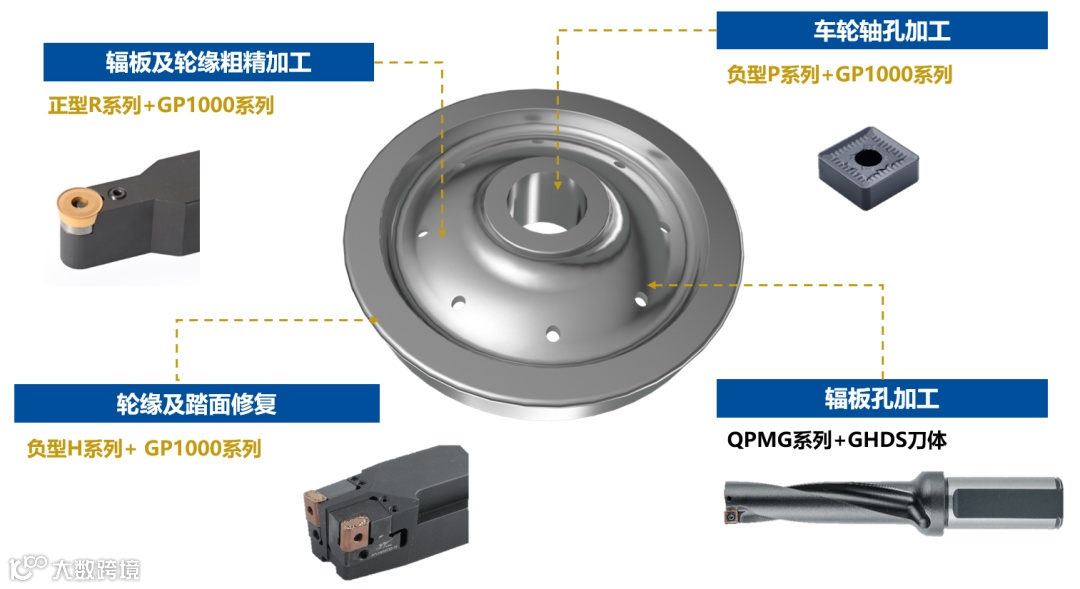 辐板及轮缘粗精加工

正型R系列+GP1000系列

车轮轴孔加工

负型P系列+GP1000系列

轮缘及踏面修复

负型H系列+ GP1000系列

辐板孔加工

QPMG系列+GHDS刀体

大数跨境