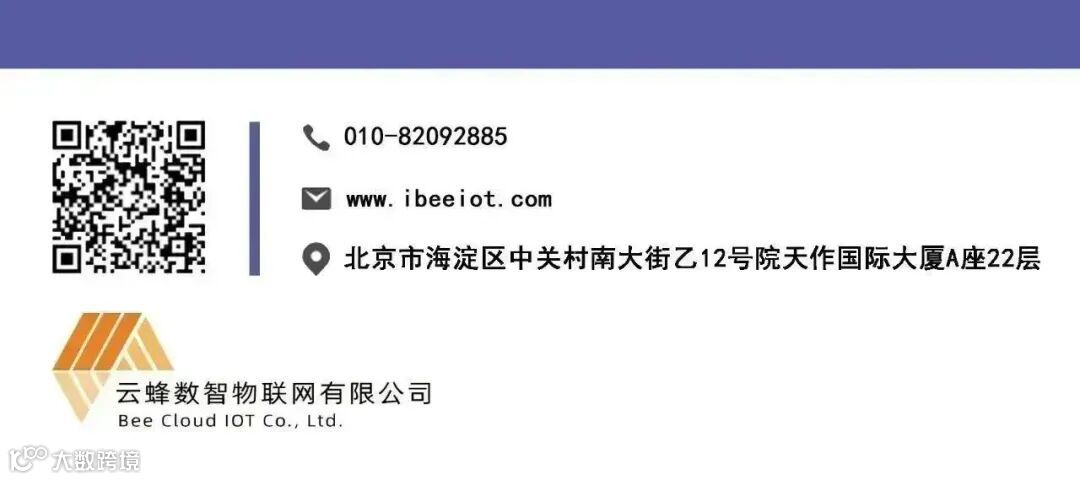 010-82092885

www.ibeeiot.com

北京市海淀区中关村南大街乙12号院天作国际大厦A座22层

云蜂数智物联网有限公司
Bee Cloud IOT Co., Ltd.

大数跨境