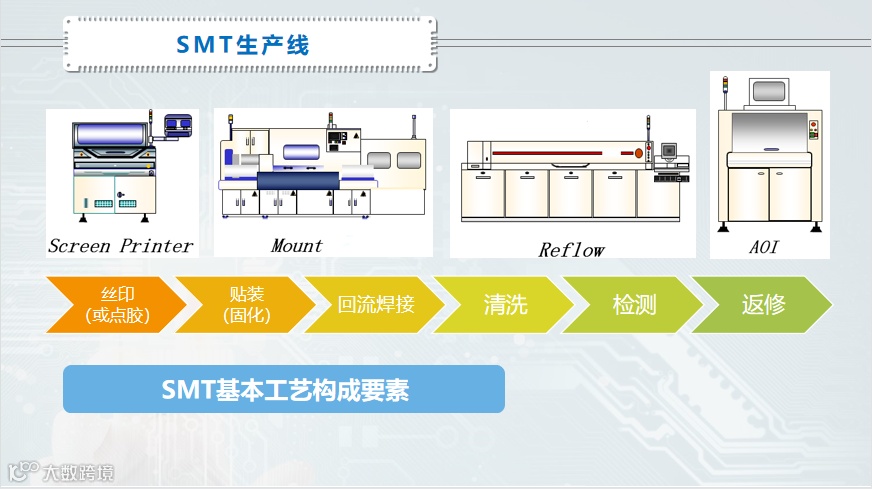 SMT生产线

Screen Printer

Mount

Reflow

AOI

丝印
(或点胶)

贴装
(固化)

回流焊接

清洗

检测

返修

SMT基本工艺构成要素

大数跨境