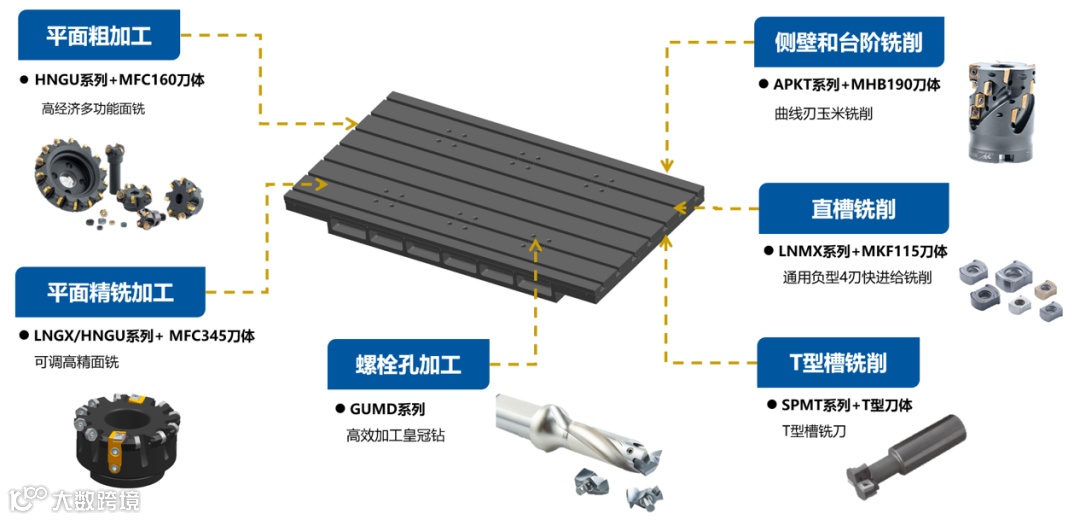 平面粗加工

● HNGU系列+MFC160刀体
高经济多功能面铣

平面精铣加工

● LNGX/HNGU系列+ MFC345刀体
可调高精面铣

螺栓孔加工

● GUMD系列
高效加工皇冠钻

侧壁和台阶铣削

● APKT系列+MHB190刀体
曲线刃玉米铣削

直槽铣削

● LNMX系列+MKF115刀体
通用负型4刃快进给铣削

T型槽铣削

● SPMT系列+T型刀体
T型槽铣刀

大数跨境