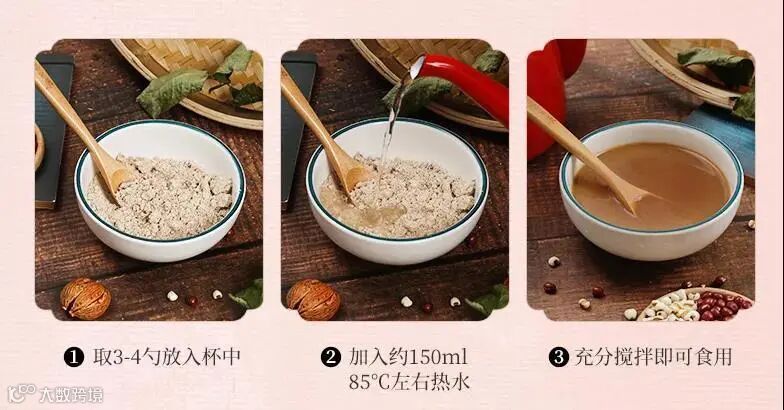 ❶ 取3-4勺放入杯中

❷ 加入约150ml 85°C左右热水

❸ 充分搅拌即可食用

大数跨境