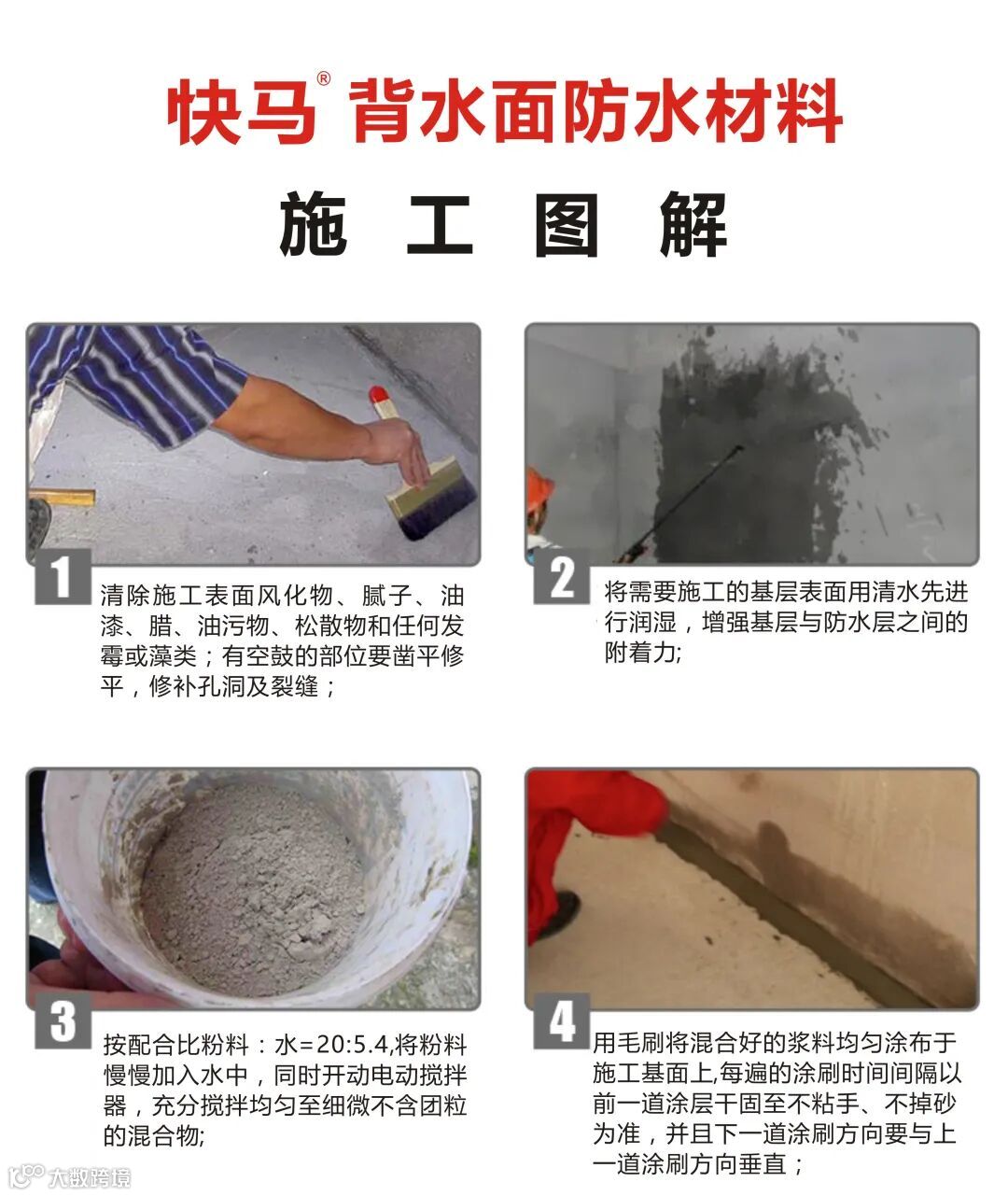 快马® 背水面防水材料

施 工 图 解

1
清除施工表面风化物、腻子、油漆、腊、油污物、松散物和任何发霉或藻类；有空鼓的部位要凿平修平，修补孔洞及裂缝；

2
将需要施工的基层表面用清水先进行润湿，增强基层与防水层之间的附着力;

3
按配合比粉料：水=20:5.4,将粉料慢慢加入水中，同时开动电动搅拌器，充分搅拌均匀至细微不含团粒的混合物;

4
用毛刷将混合好的浆料均匀涂布于施工基面上,每遍的涂刷时间间隔以前一道涂层干固至不粘手、不掉砂为准，并且下一道涂刷方向要与上一道涂刷方向垂直；

大数跨境