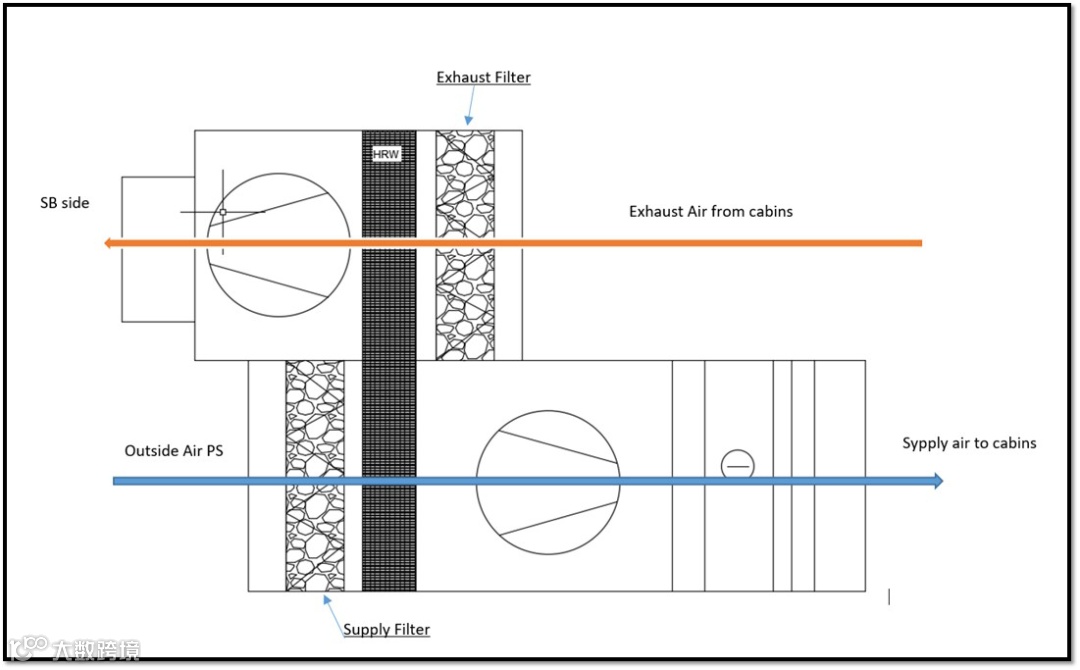 Exhaust Filter

HRW

SB side

Exhaust Air from cabins

Outside Air PS

Sypply air to cabins

Supply Filter

大数跨境