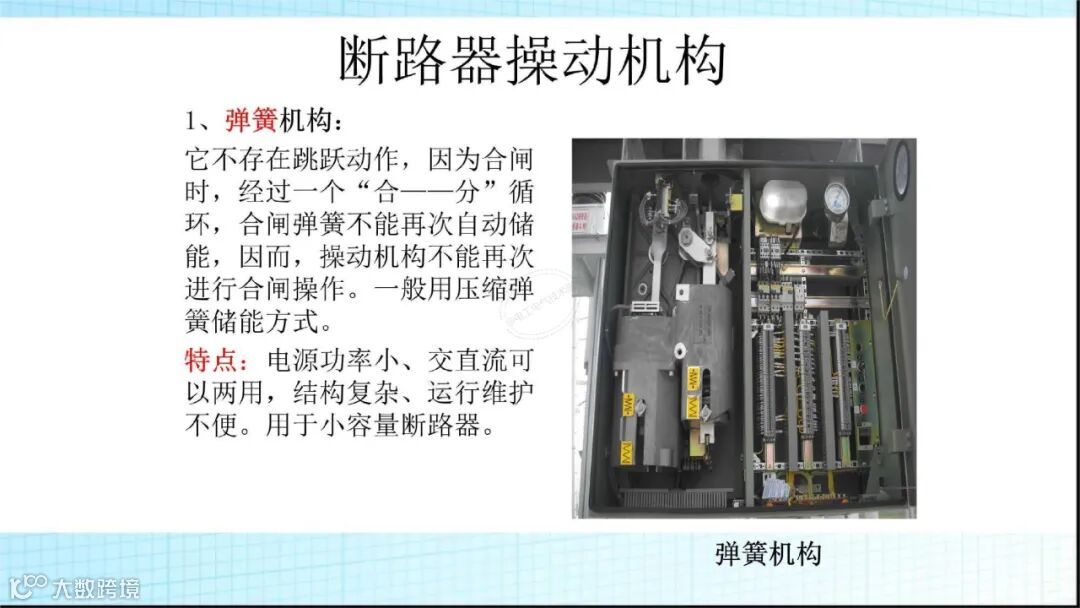 断路器操动机构

1、弹簧机构：

它不存在跳跃动作，因为合闸时，经过一个“合——分”循环，合闸弹簧不能再次自动储能，因而，操动机构不能再次进行合闸操作。一般用压缩弹簧储能方式。

特点：电源功率小、交直流可以两用，结构复杂、运行维护不便。用于小容量断路器。

弹簧机构

大数跨境