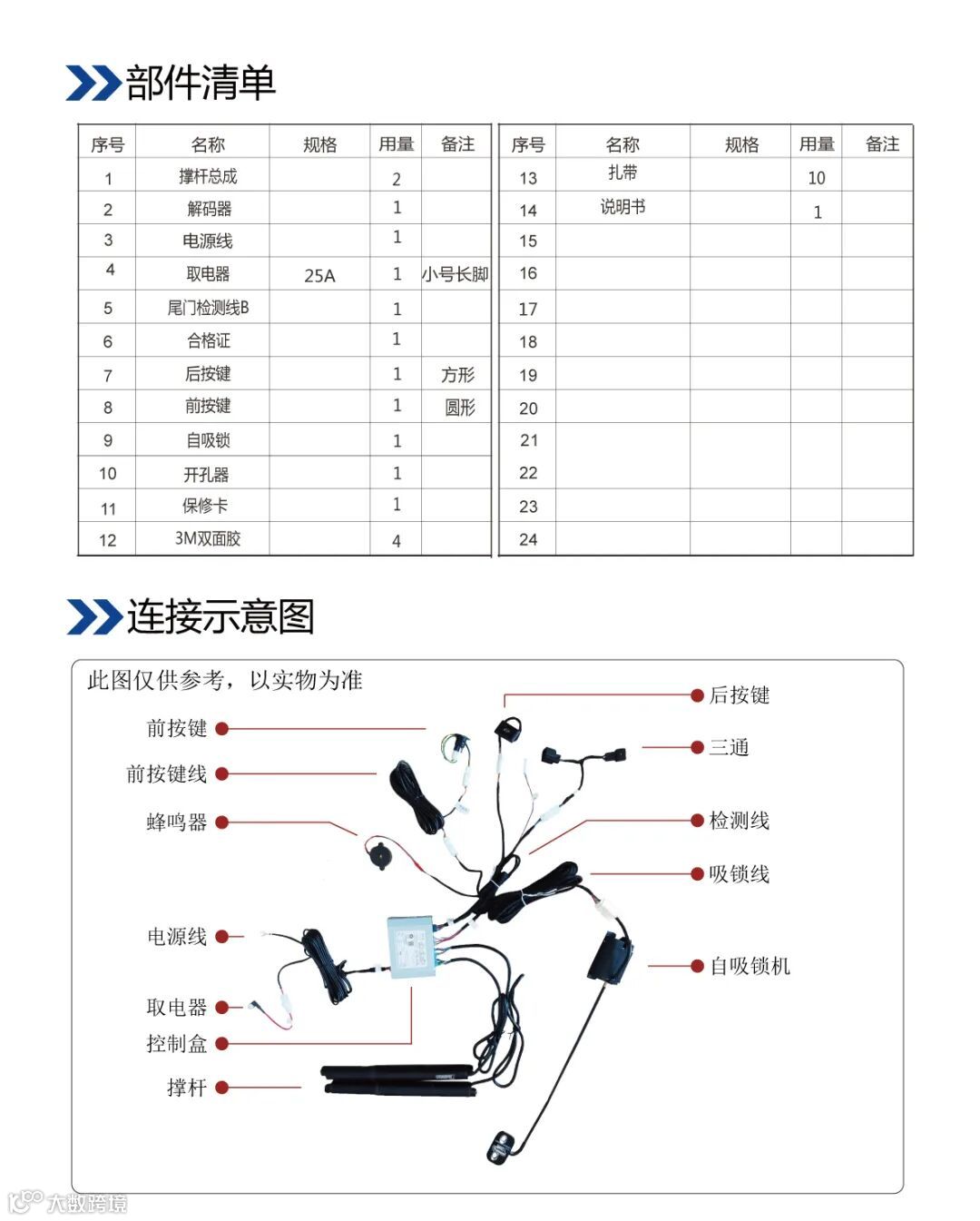 部件清单

| 序号 | 名称 | 规格 | 用量 | 备注 |
|---|---|---|---|---|
| 1 | 撑杆总成 | | 2 | |
| 2 | 解码器 | | 1 | |
| 3 | 电源线 | | 1 | |
| 4 | 取电器 | 25A | 1 | 小号长脚 |
| 5 | 尾门检测线B | | 1 | |
| 6 | 合格证 | | 1 | |
| 7 | 后按键 | | 1 | 方形 |
| 8 | 前按键 | | 1 | 圆形 |
| 9 | 自吸锁 | | 1 | |
| 10 | 开孔器 | | 1 | |
| 11 | 保修卡 | | 1 | |
| 12 | 3M双面胶 | | 4 | |

| 序号 | 名称 | 规格 | 用量 | 备注 |
|---|---|---|---|---|
| 13 | 扎带 | | 10 | |
| 14 | 说明书 | | 1 | |
| 15 | | | | |
| 16 | | | | |
| 17 | | | | |
| 18 | | | | |
| 19 | | | | |
| 20 | | | | |
| 21 | | | | |
| 22 | | | | |
| 23 | | | | |
| 24 | | | | |

连接示意图

此图仅供参考，以实物为准

前按键
前按键线
蜂鸣器
电源线
取电器
控制盒
撑杆
后按键
三通
检测线
吸锁线
自吸锁机

大数跨境