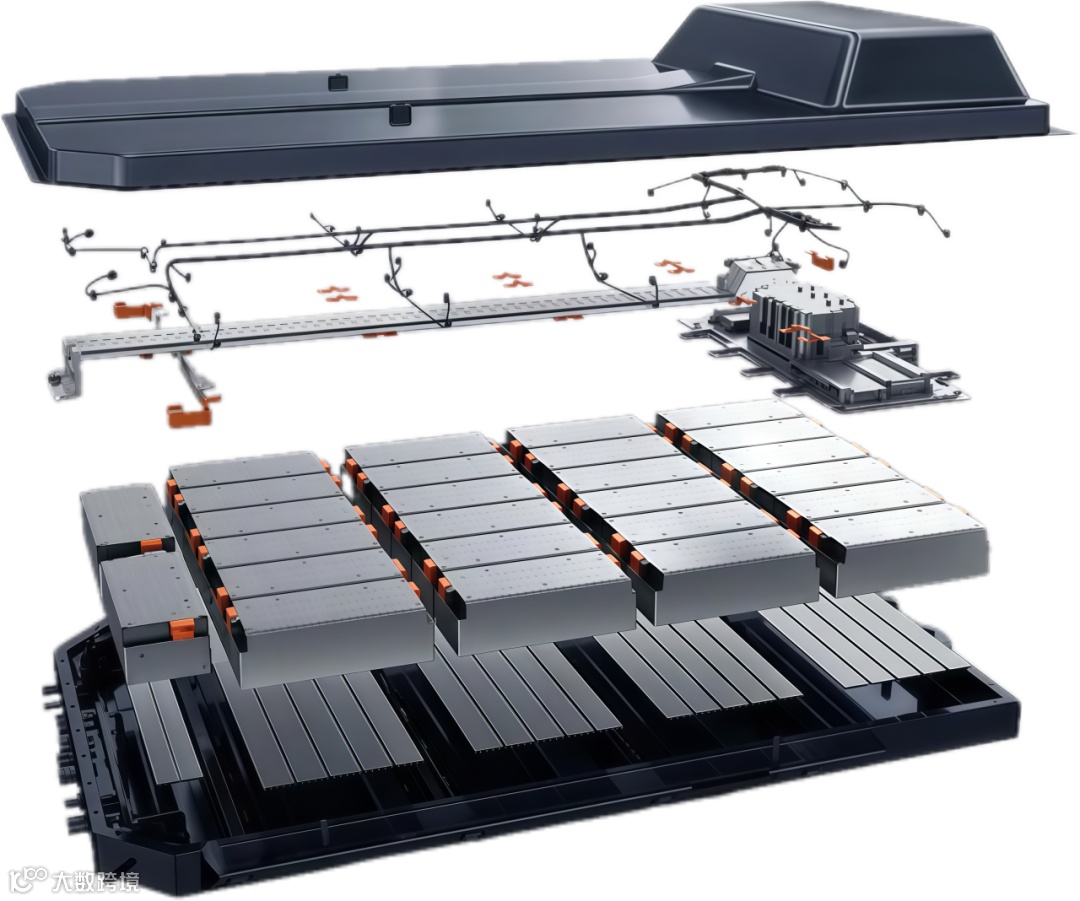 大数跨境