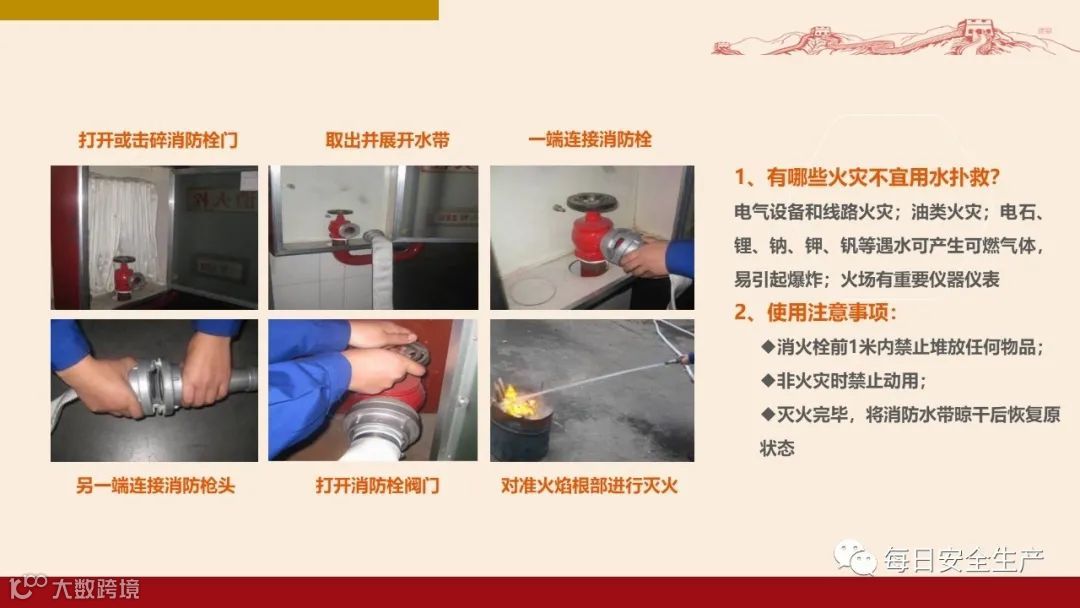 打开或击碎消防栓门

取出并展开水带

一端连接消防栓

另一端连接消防枪头

打开消防栓阀门

对准火焰根部进行灭火

1、有哪些火灾不宜用水扑救？

电气设备和线路火灾；油类火灾；电石、锂、钠、钾、钒等遇水可产生可燃气体，易引起爆炸；火场有重要仪器仪表

2、使用注意事项：

◆消火栓前1米内禁止堆放任何物品；

◆非火灾时禁止动用；

◆灭火完毕，将消防水带晾干后恢复原状态

每日安全生产

大数跨境