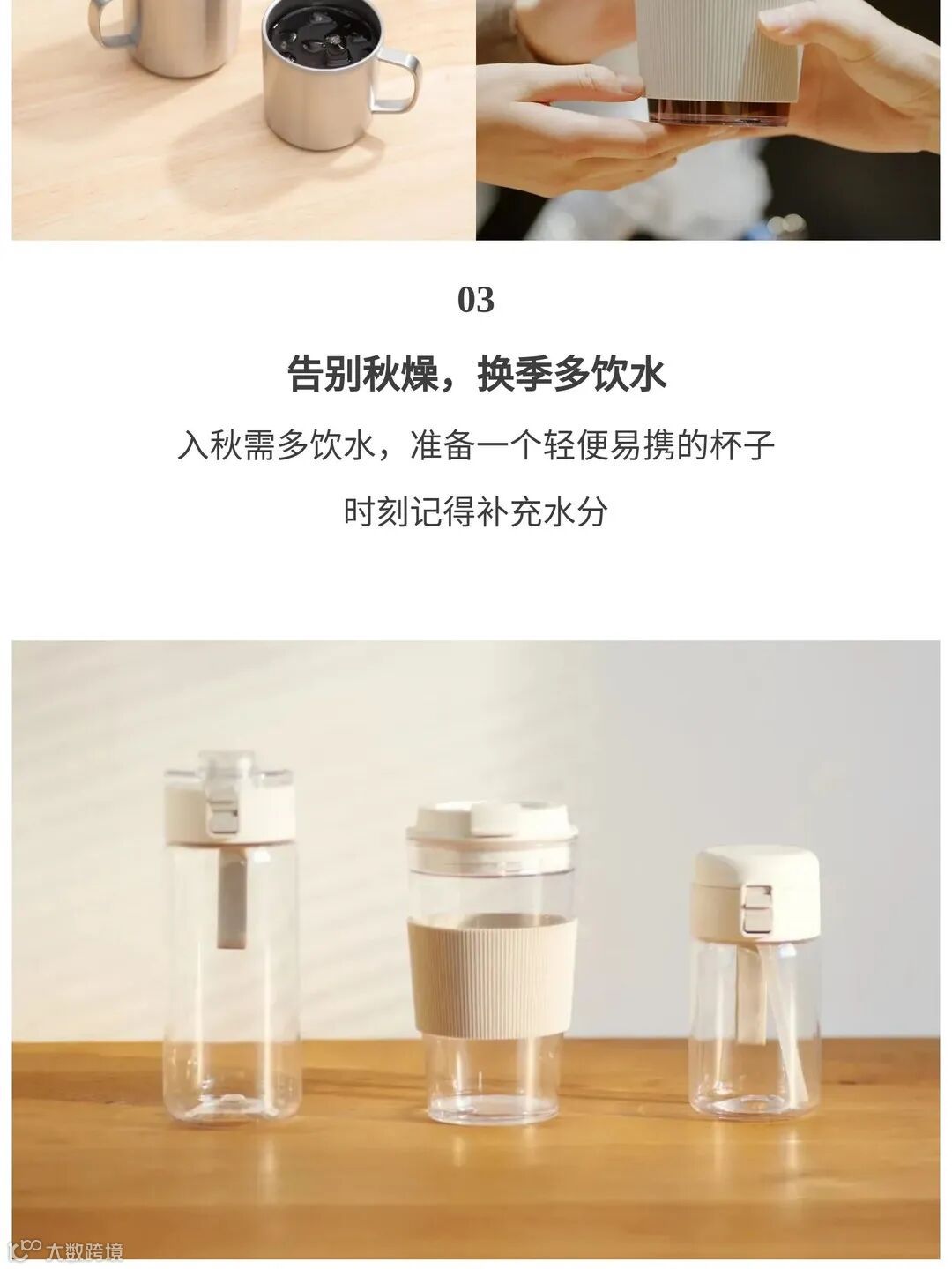 03

告别秋燥，换季多饮水

入秋需多饮水，准备一个轻便易携的杯子

时刻记得补充水分

大数跨境